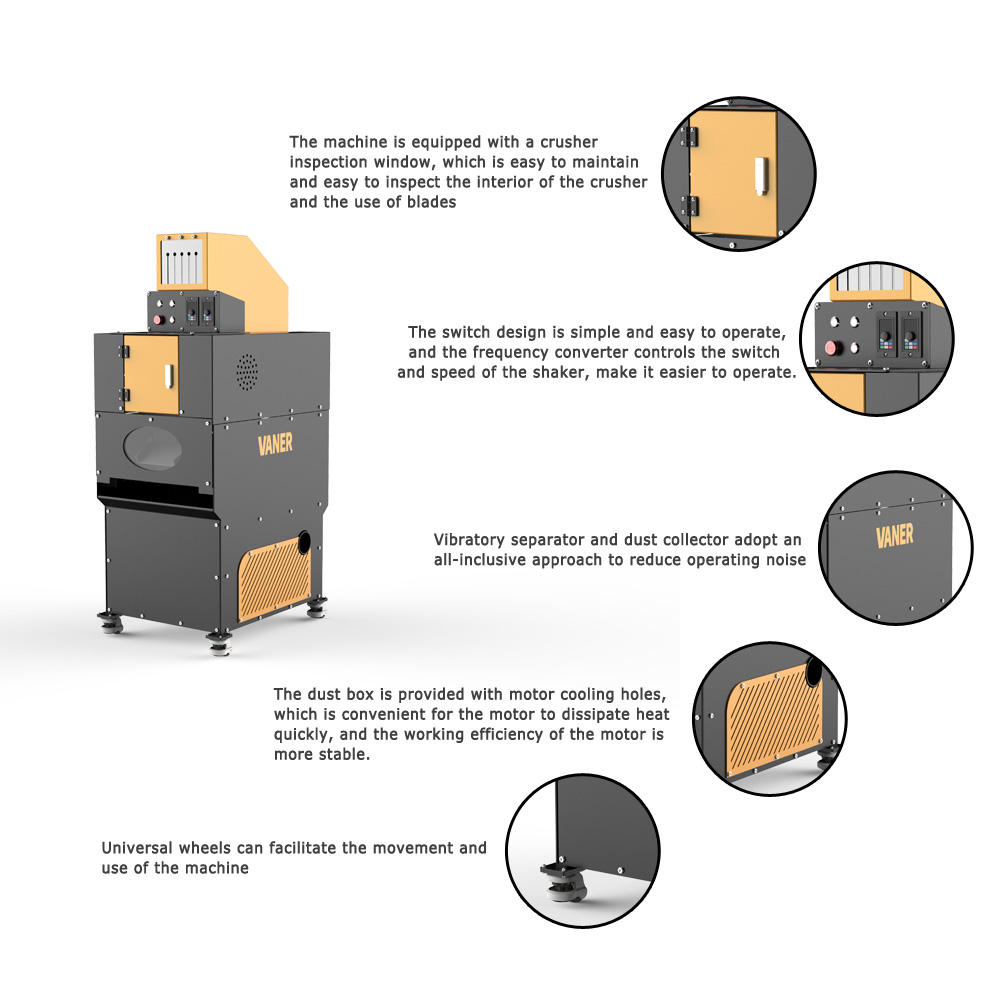 The machine is equipped with a crusher inspection window, which is easy to maintain and easy to inspect the interior of the crusher and the use of blades

VANER

The switch design is simple and easy to operate, and the frequency converter controls the switch and speed of the shaker, make it easier to operate.

Vibratory separator and dust collector adopt an all-inclusive approach to reduce operating noise

VANER

The dust box is provided with motor cooling holes, which is convenient for the motor to dissipate heat quickly, and the working efficiency of the motor is more stable.

Universal wheels can facilitate the movement and use of the machine