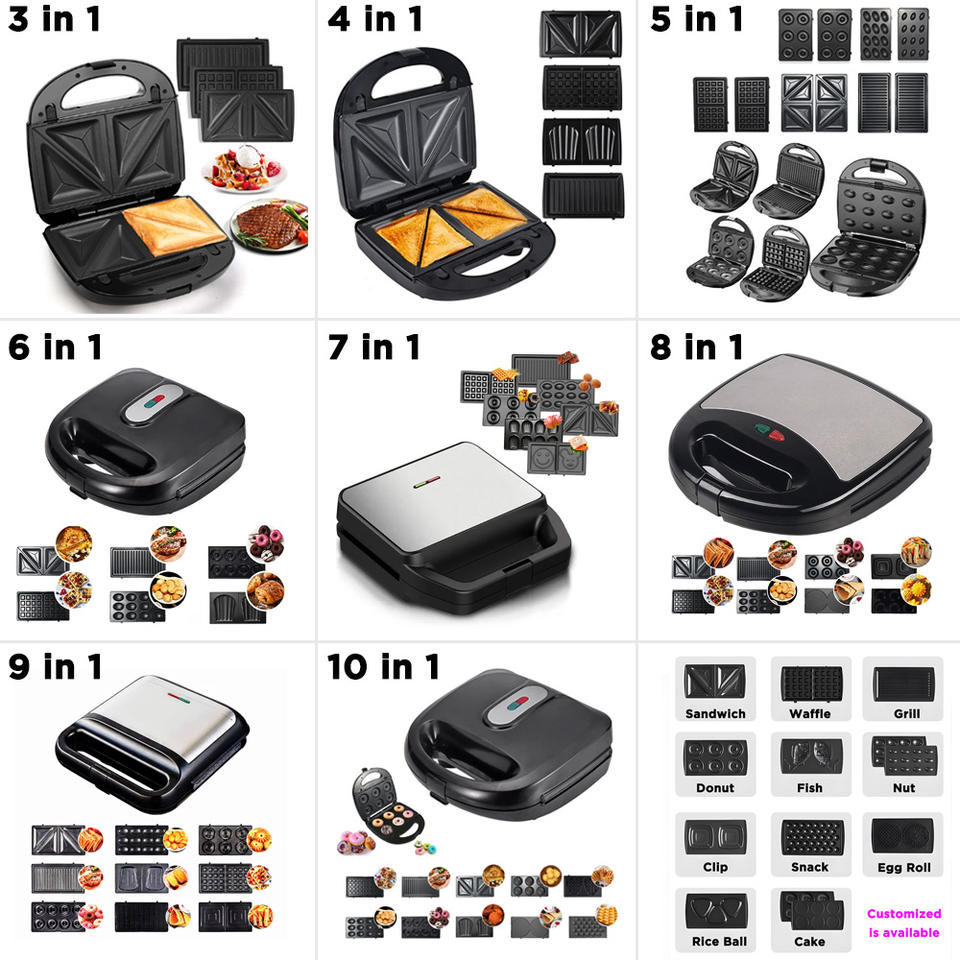 3 in 1

4 in 1

5 in 1

6 in 1

7 in 1

8 in 1

9 in 1

10 in 1

Sandwich

Waffle

Grill

Donut

Fish

Nut

Clip

Snack

Egg Roll

Rice Ball

Cake

Customized is available