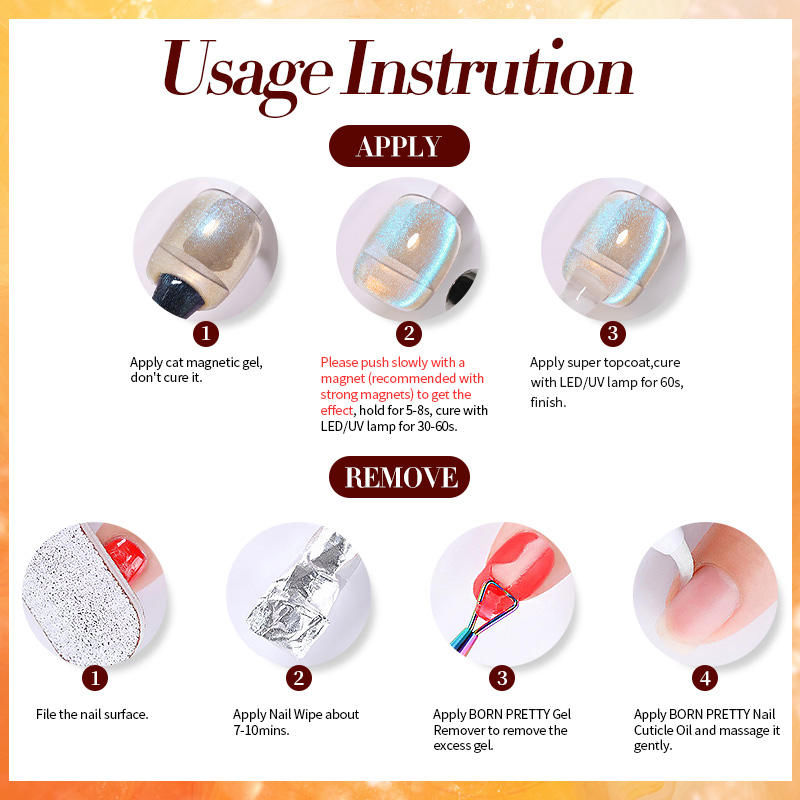 Usage Instrution

APPLY

1
Apply cat magnetic gel, don't cure it.

2
Please push slowly with a magnet (recommended with strong magnets) to get the effect, hold for 5-8s, cure with LED/UV lamp for 30-60s.

3
Apply super topcoat,cure with LED/UV lamp for 60s, finish.

REMOVE

1
File the nail surface.

2
Apply Nail Wipe about 7-10mins.

3
Apply BORN PRETTY Gel Remover to remove the excess gel.

4
Apply BORN PRETTY Nail Cuticle Oil and massage it gently.