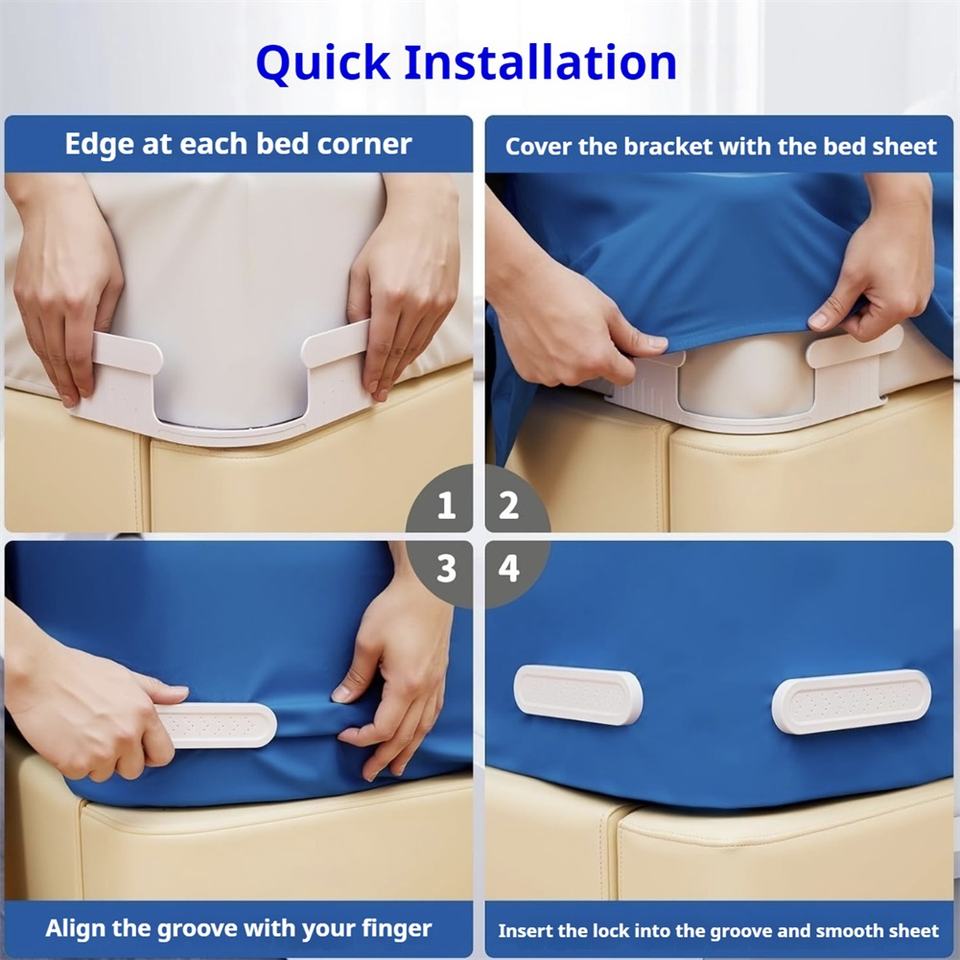 Quick Installation

Edge at each bed corner

Cover the bracket with the bed sheet

1

2

3

4

Align the groove with your finger

Insert the lock into the groove and smooth sheet