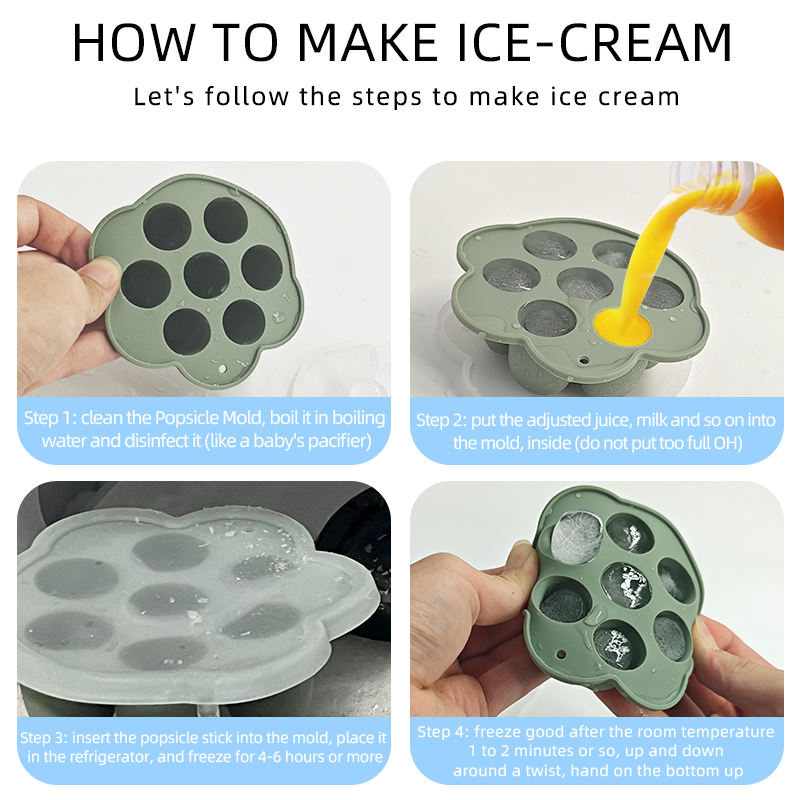 HOW TO MAKE ICE-CREAM

Let's follow the steps to make ice cream

Step 1: clean the Popsicle Mold, boil it in boiling water and disinfect it (like a baby's pacifier)

Step 2: put the adjusted juice, milk and so on into the mold, inside (do not put too full OH)

Step 3: insert the popsicle stick into the mold, place it in the refrigerator, and freeze for 4-6 hours or more

Step 4: freeze good after the room temperature 1 to 2 minutes or so, up and down around a twist, hand on the bottom up