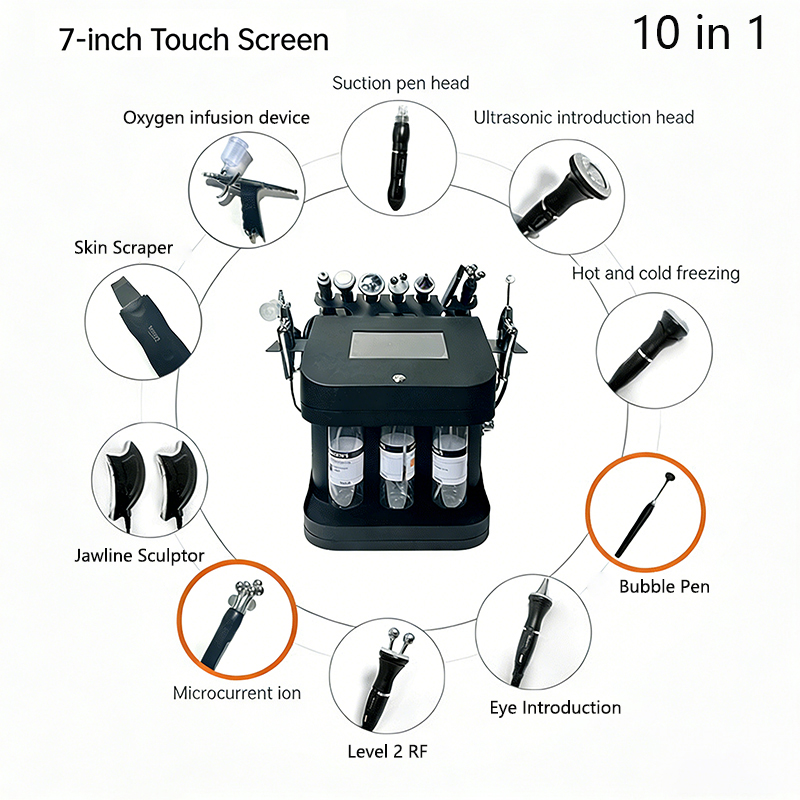 7-inch Touch Screen

10 in 1

Suction pen head

Oxygen infusion device

Ultrasonic introduction head

Skin Scraper

Hot and cold freezing

Jawline Sculptor

Bubble Pen

Microcurrent ion

Eye Introduction

Level 2 RF