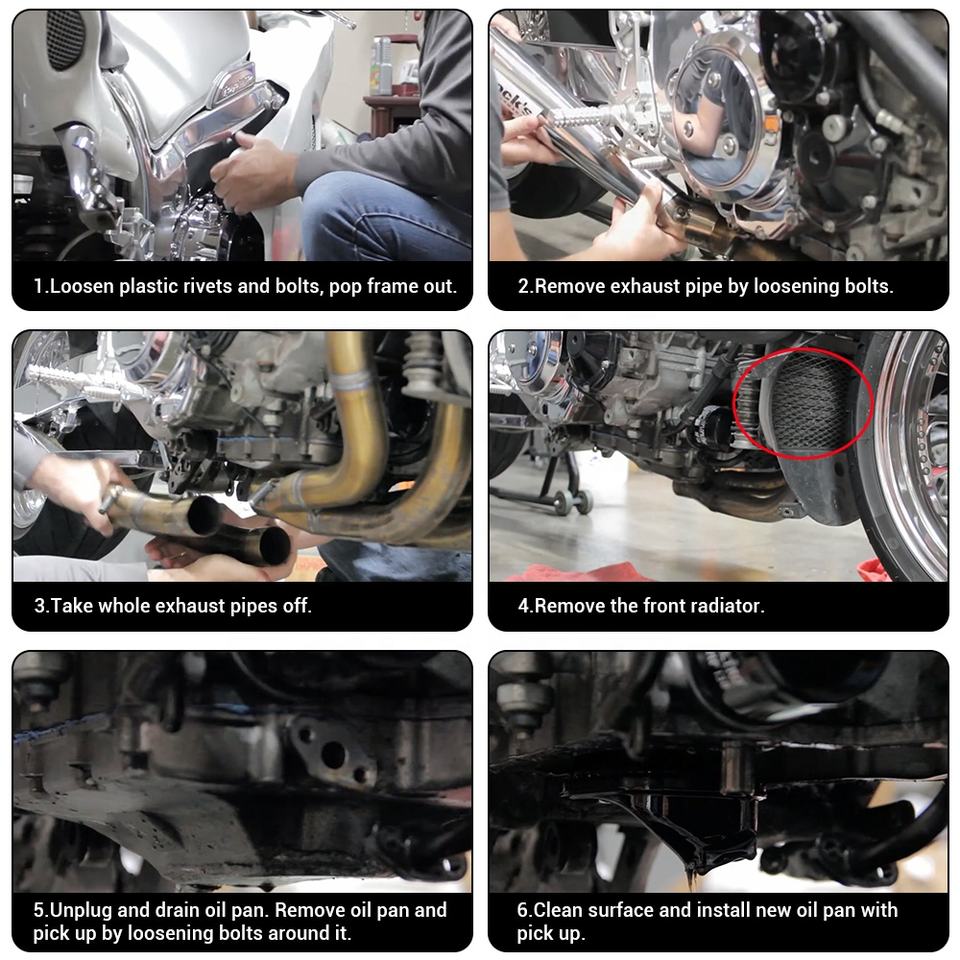 1.Loosen plastic rivets and bolts, pop frame out.

2.Remove exhaust pipe by loosening bolts.

3.Take whole exhaust pipes off.

4.Remove the front radiator.

5.Unplug and drain oil pan. Remove oil pan and pick up by loosening bolts around it.

6.Clean surface and install new oil pan with pick up.