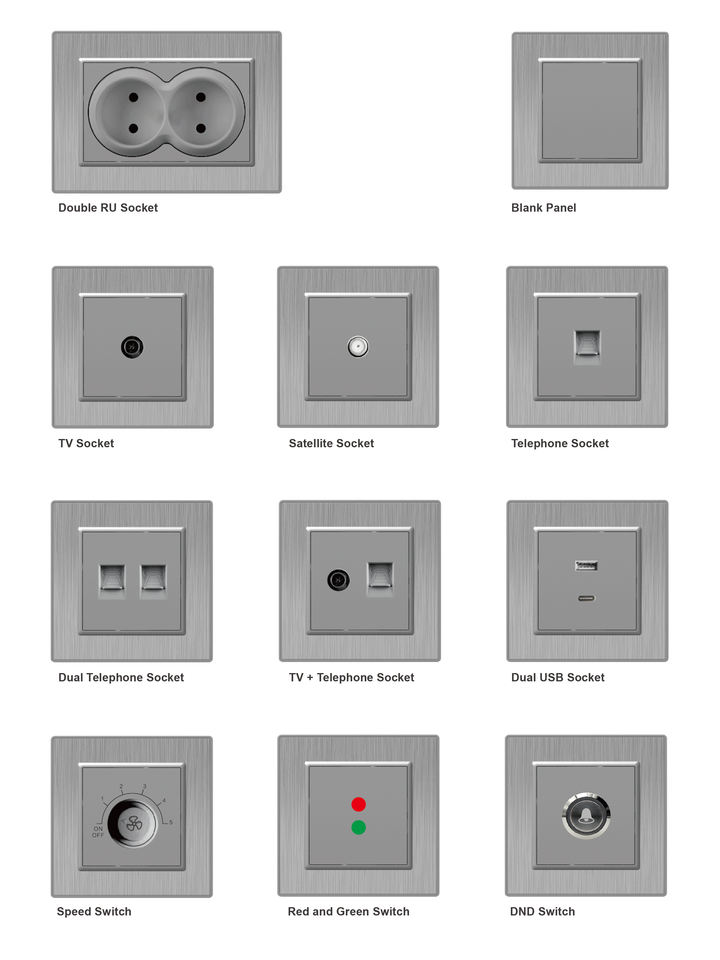 Double RU Socket

Blank Panel

TV Socket

Satellite Socket

Telephone Socket

Dual Telephone Socket

TV + Telephone Socket

Dual USB Socket

1 2 3 4 5 ON OFF

Speed Switch

Red and Green Switch

DND Switch