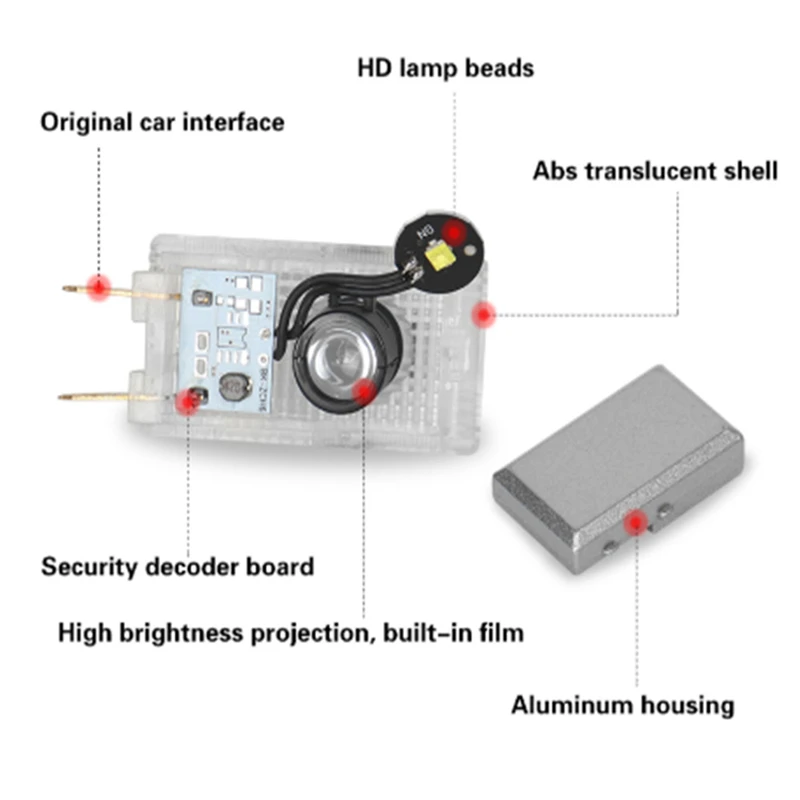 HD lamp beads

Original car interface

Abs translucent shell

Security decoder board

High brightness projection, built-in film

Aluminum housing