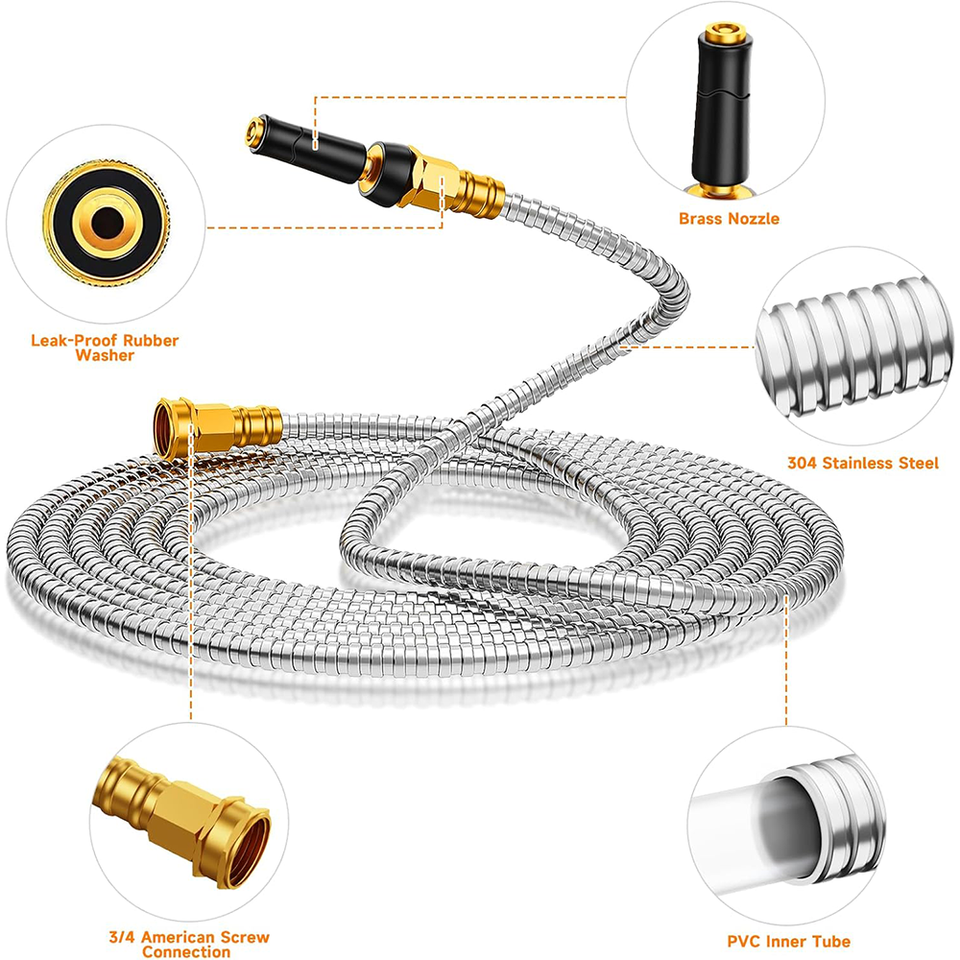 Brass Nozzle

Leak-Proof Rubber Washer

304 Stainless Steel

3/4 American Screw Connection

PVC Inner Tube