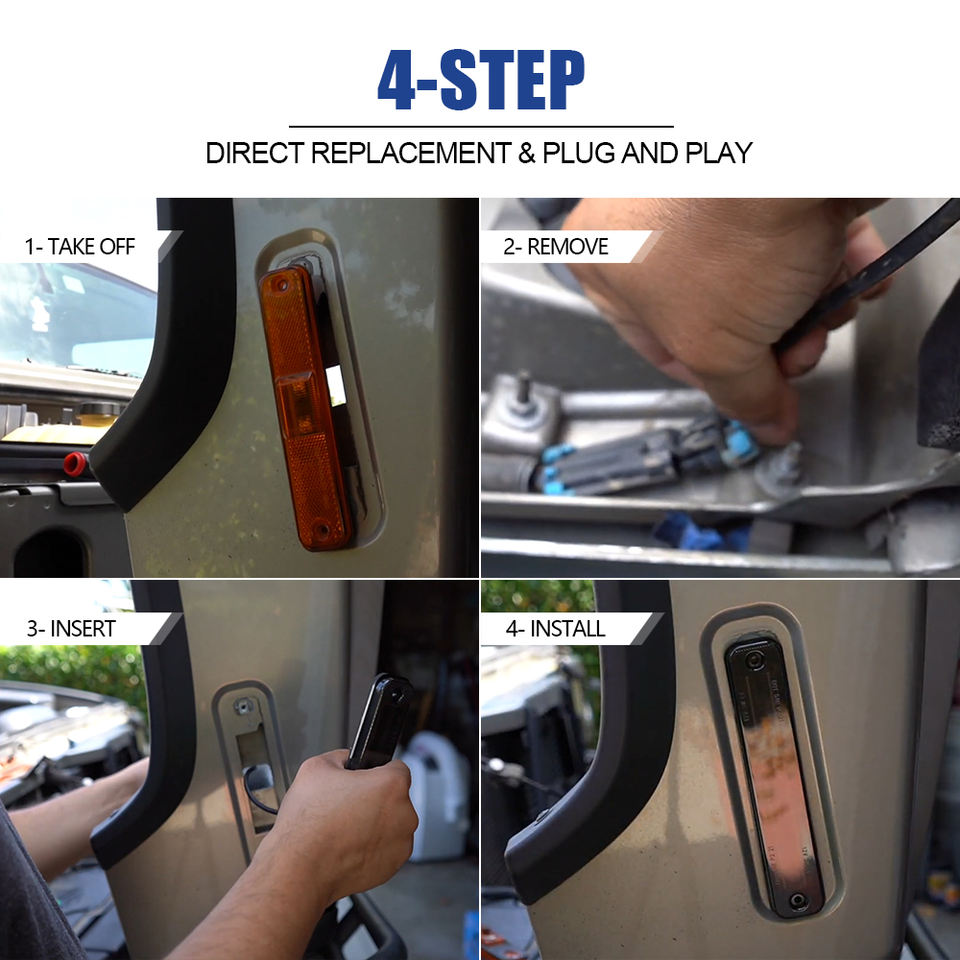 4-STEP

DIRECT REPLACEMENT & PLUG AND PLAY

1- TAKE OFF

2- REMOVE

3- INSERT

4- INSTALL