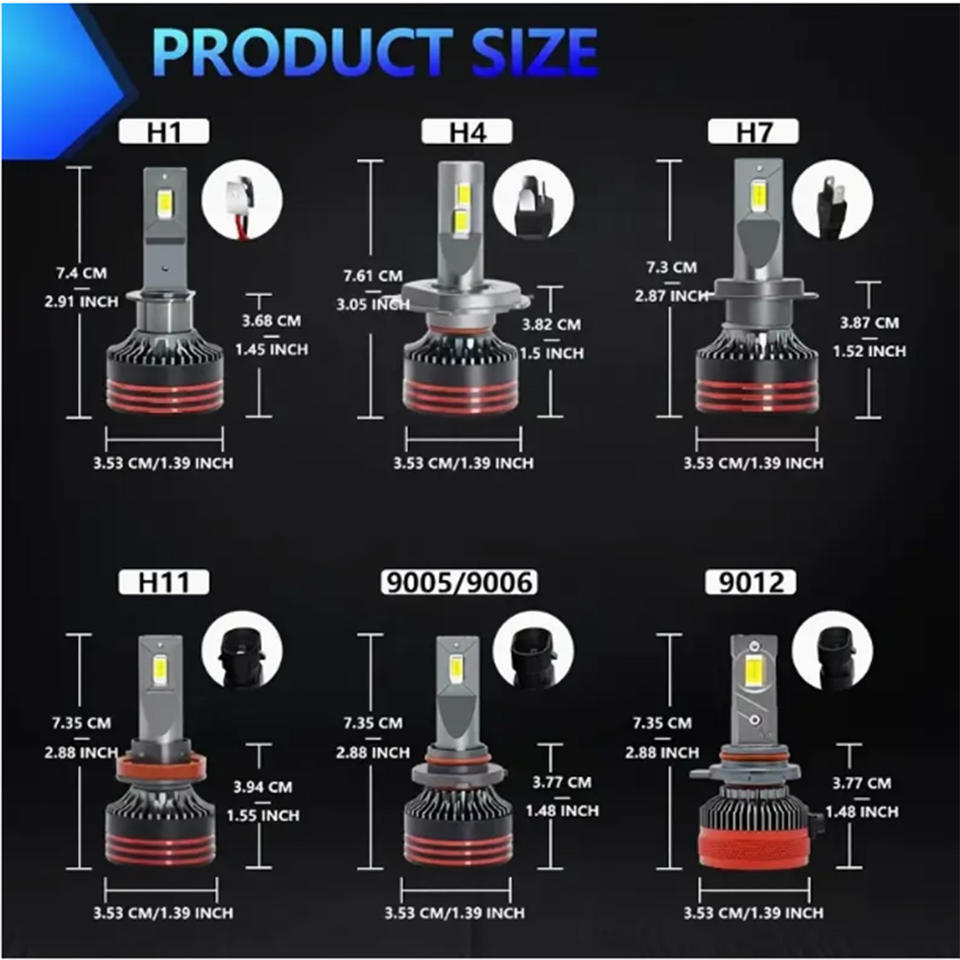 PRODUCT SIZE

H1

7.4 CM
2.91 INCH

3.68 CM
1.45 INCH

3.53 CM/1.39 INCH

H4

7.61 CM
3.05 INCH

3.82 CM
1.5 INCH

3.53 CM/1.39 INCH

H7

7.3 CM
2.87 INCH

3.87 CM
1.52 INCH

3.53 CM/1.39 INCH

H11

7.35 CM
2.88 INCH

3.94 CM
1.55 INCH

3.53 CM/1.39 INCH

9005/9006

7.35 CM
2.88 INCH

3.77 CM
1.48 INCH

3.53 CM/1.39 INCH

9012

7.35 CM
2.88 INCH

3.77 CM
1.48 INCH

3.53 CM/1.39 INCH