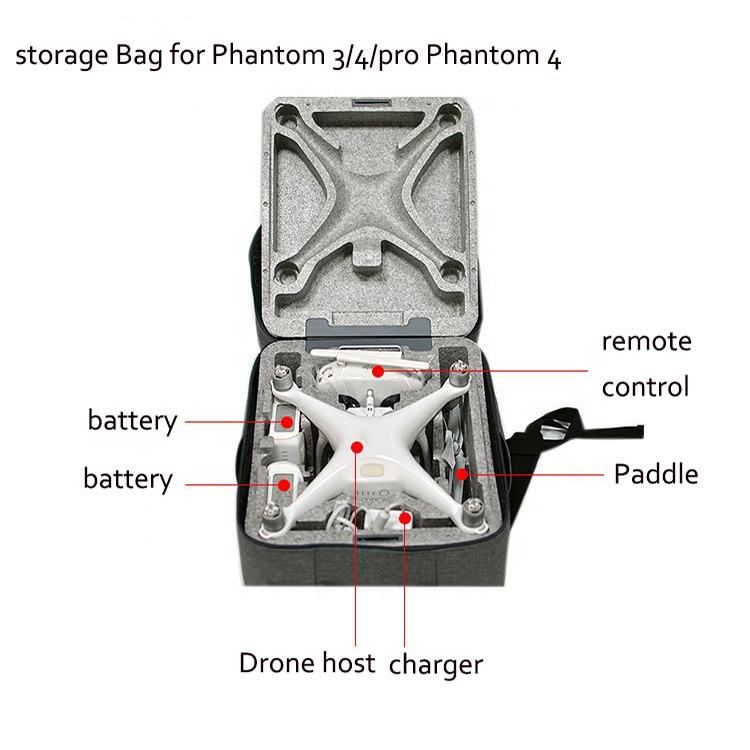 storage Bag for Phantom 3/4/pro Phantom 4

remote control

battery

battery

Paddle

Drone host

charger