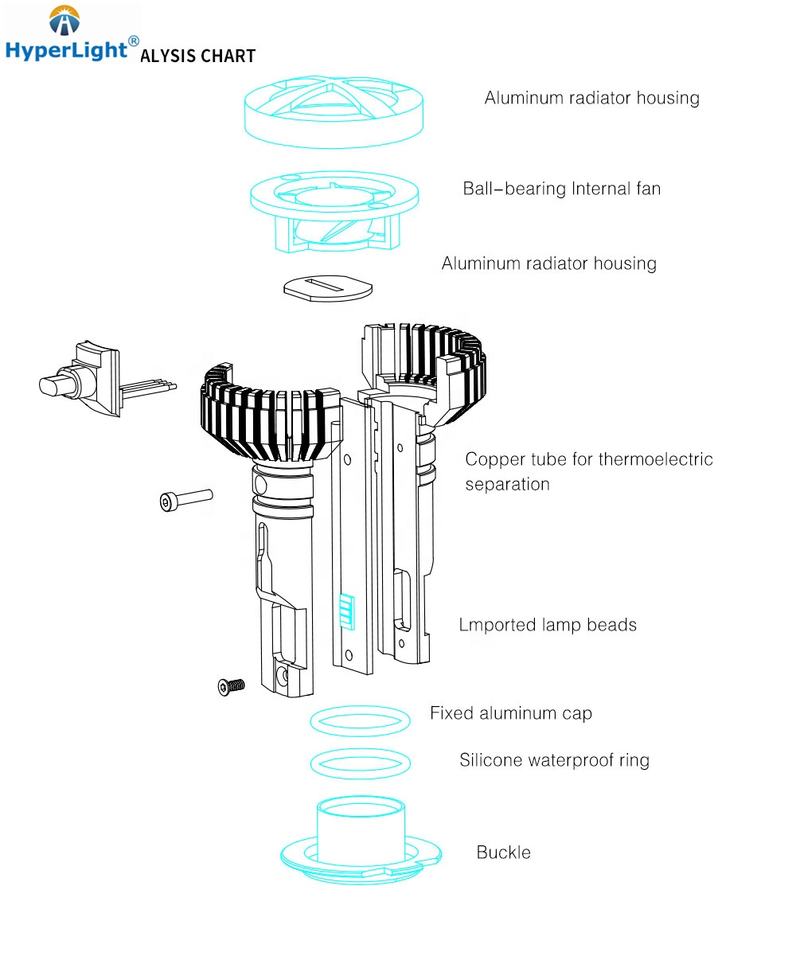 HyperLight® ALYSIS CHART

Aluminum radiator housing

Ball-bearing Internal fan

Aluminum radiator housing

Copper tube for thermoelectric separation

Lmported lamp beads

Fixed aluminum cap

Silicone waterproof ring

Buckle