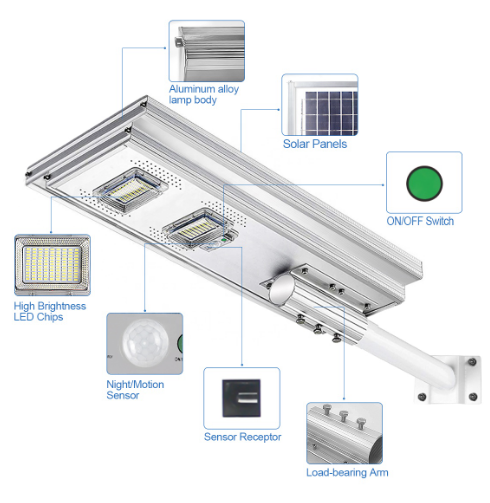 Aluminum alloy lamp body

Solar Panels

ON/OFF Switch

High Brightness LED Chips

Night/Motion Sensor

Sensor Receptor

Load-bearing Arm