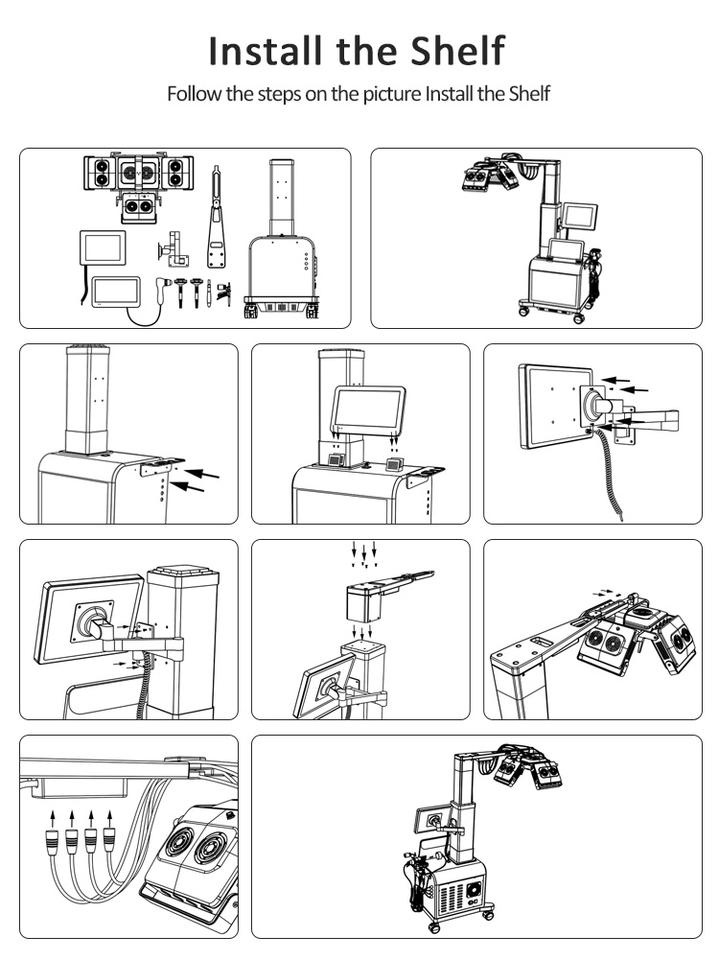 Install the Shelf

Follow the steps on the picture Install the Shelf