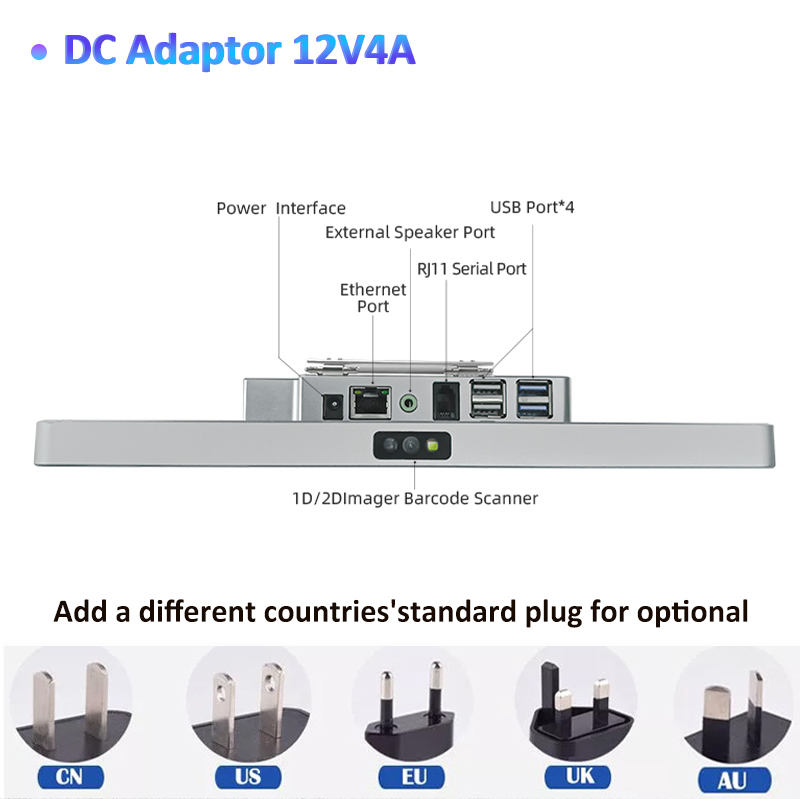 • DC Adaptor 12V4A

Power Interface

External Speaker Port

USB Port*4

RJ11 Serial Port

Ethernet Port

1D/2DImager Barcode Scanner

Add a different countries'standard plug for optional

CN

US

EU

UK

AU