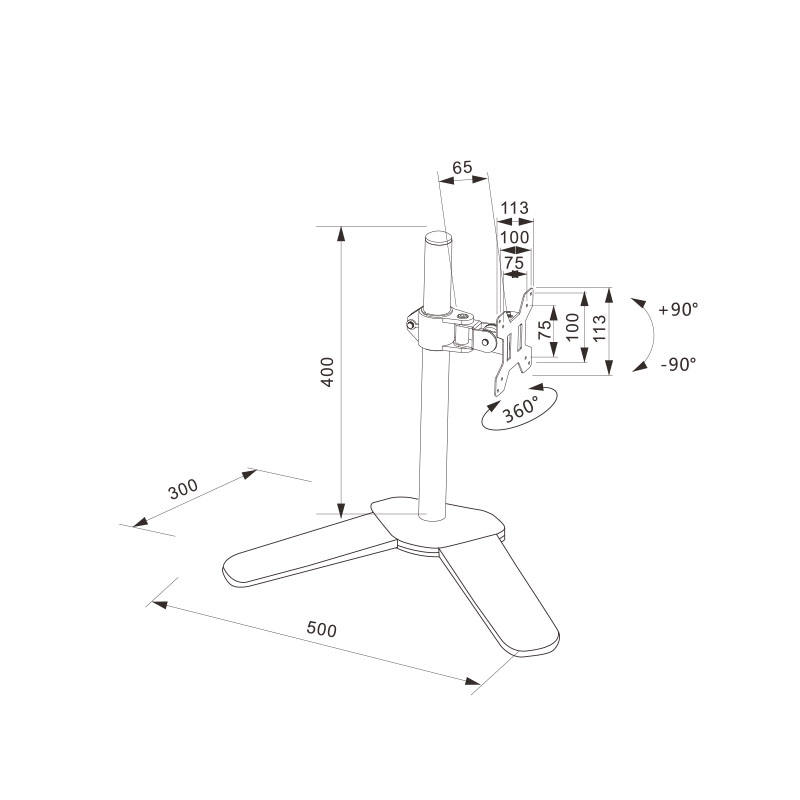 65
113
100
75
75
100
113
+90°
-90°
360°
400
300
500