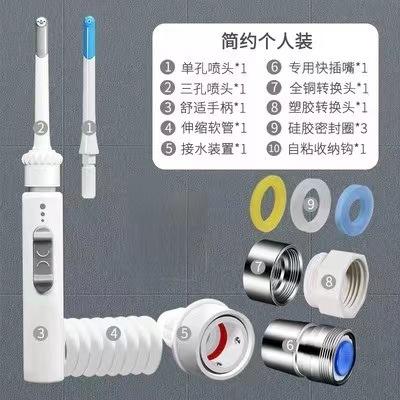 简约个人装

1 单孔喷头*1
2 三孔喷头*1
3 舒适手柄*1
4 伸缩软管*1
5 接水装置*1

6 专用快插嘴*1
7 全铜转换头*1
8 塑胶转换头*1
9 硅胶密封圈*3
10 自粘收纳钩*1

2
1
9
7
8
3
4
5
6