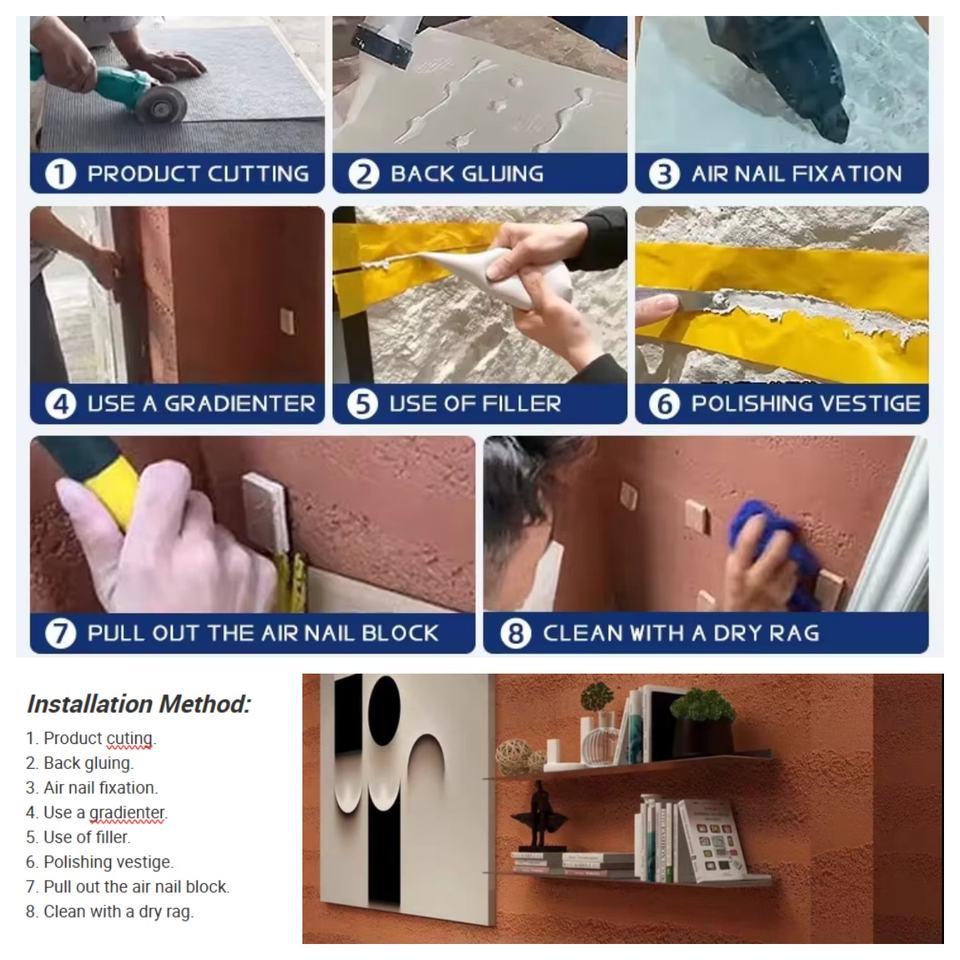 1 PRODUCT CUTTING
2 BACK GLUING
3 AIR NAIL FIXATION
4 USE A GRADIENTER
5 USE OF FILLER
6 POLISHING VESTIGE
7 PULL OUT THE AIR NAIL BLOCK
8 CLEAN WITH A DRY RAG

Installation Method:

1. Product cuting.
2. Back gluing.
3. Air nail fixation.
4. Use a gradienter.
5. Use of filler.
6. Polishing vestige.
7. Pull out the air nail block.
8. Clean with a dry rag.