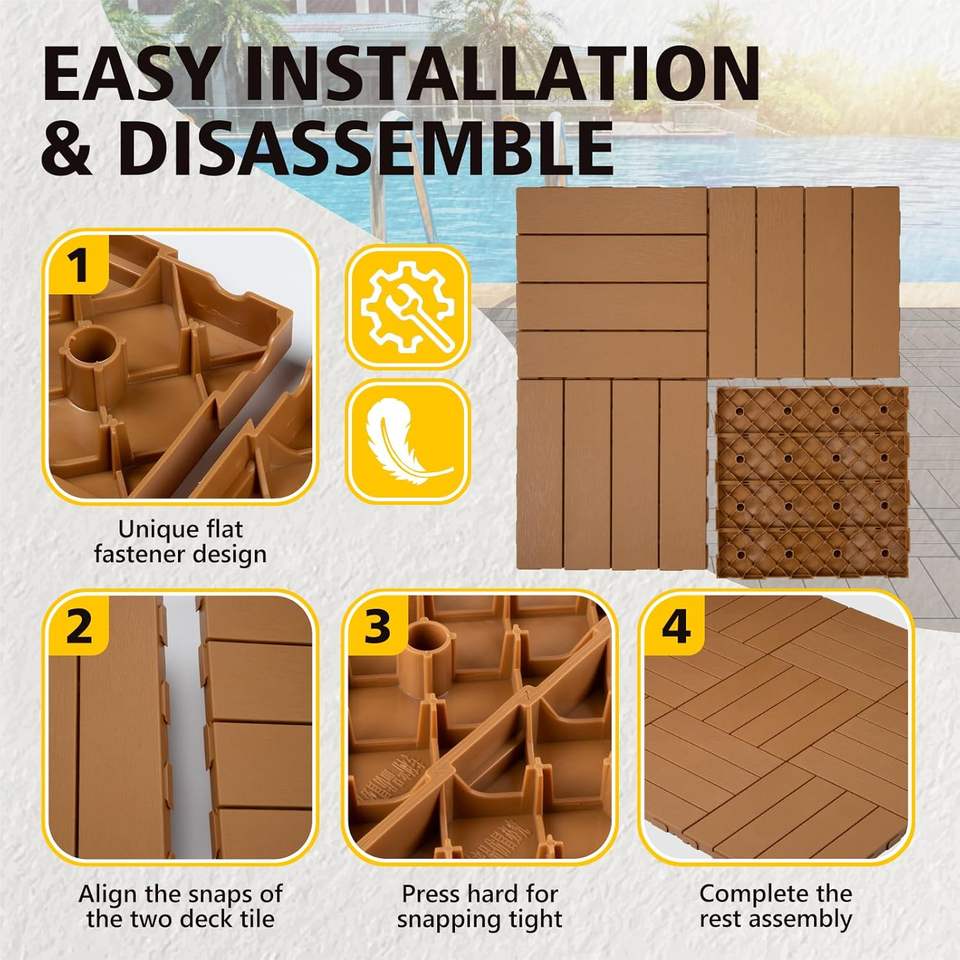 EASY INSTALLATION & DISASSEMBLE

1

Unique flat fastener design

2

Align the snaps of the two deck tile

3

Press hard for snapping tight

4

Complete the rest assembly