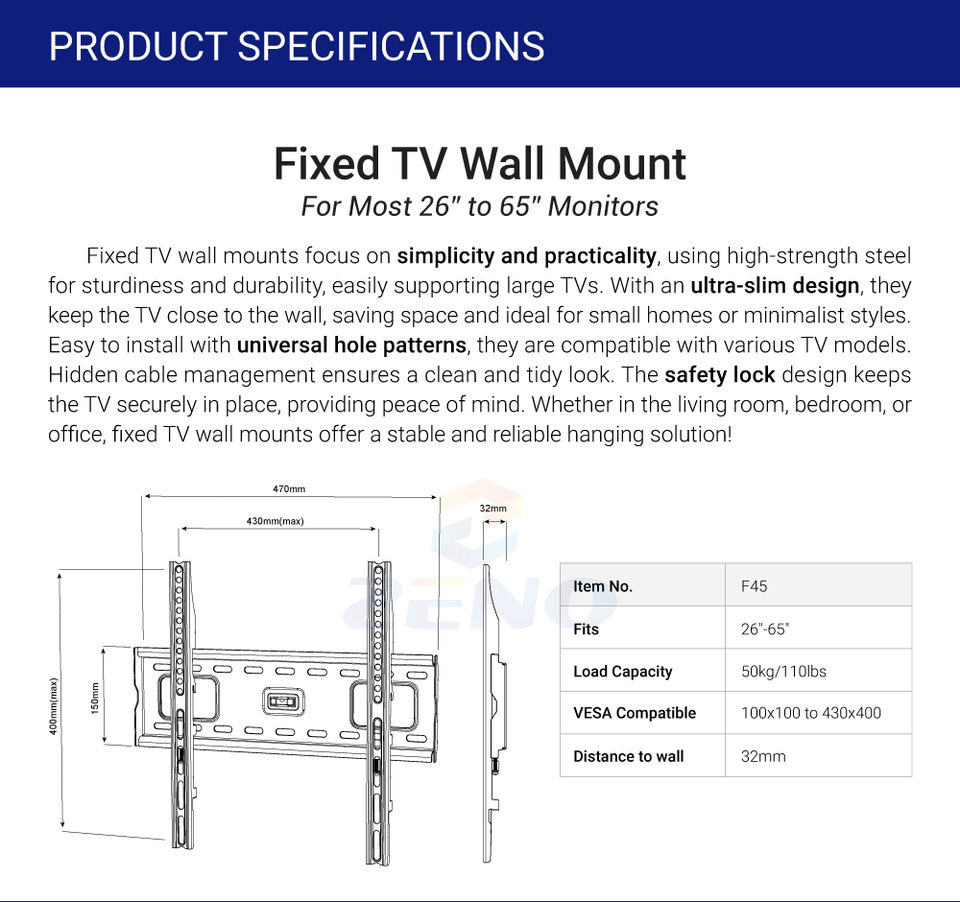 PRODUCT SPECIFICATIONS

Fixed TV Wall Mount
For Most 26" to 65" Monitors

Fixed TV wall mounts focus on simplicity and practicality, using high-strength steel for sturdiness and durability, easily supporting large TVs. With an ultra-slim design, they keep the TV close to the wall, saving space and ideal for small homes or minimalist styles. Easy to install with universal hole patterns, they are compatible with various TV models. Hidden cable management ensures a clean and tidy look. The safety lock design keeps the TV securely in place, providing peace of mind. Whether in the living room, bedroom, or office, fixed TV wall mounts offer a stable and reliable hanging solution!

470mm
430mm(max)
32mm
400mm(max)
150mm

ZENO

| Item No. | F45 |
|---|---|
| Fits | 26"-65" |
| Load Capacity | 50kg/110lbs |
| VESA Compatible | 100x100 to 430x400 |
| Distance to wall | 32mm |