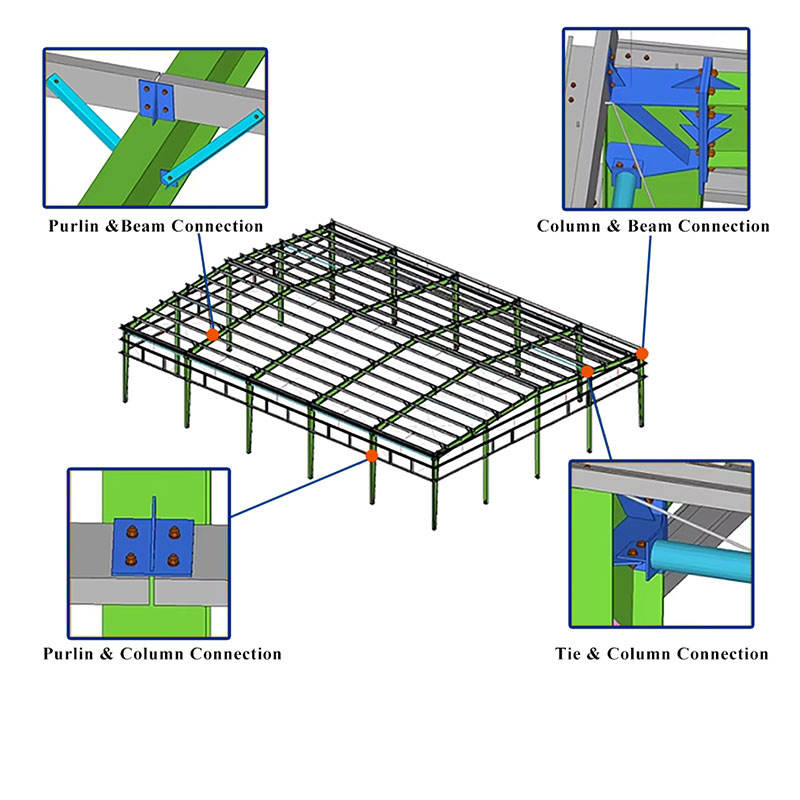 Purlin &Beam Connection

Column & Beam Connection

Purlin & Column Connection

Tie & Column Connection