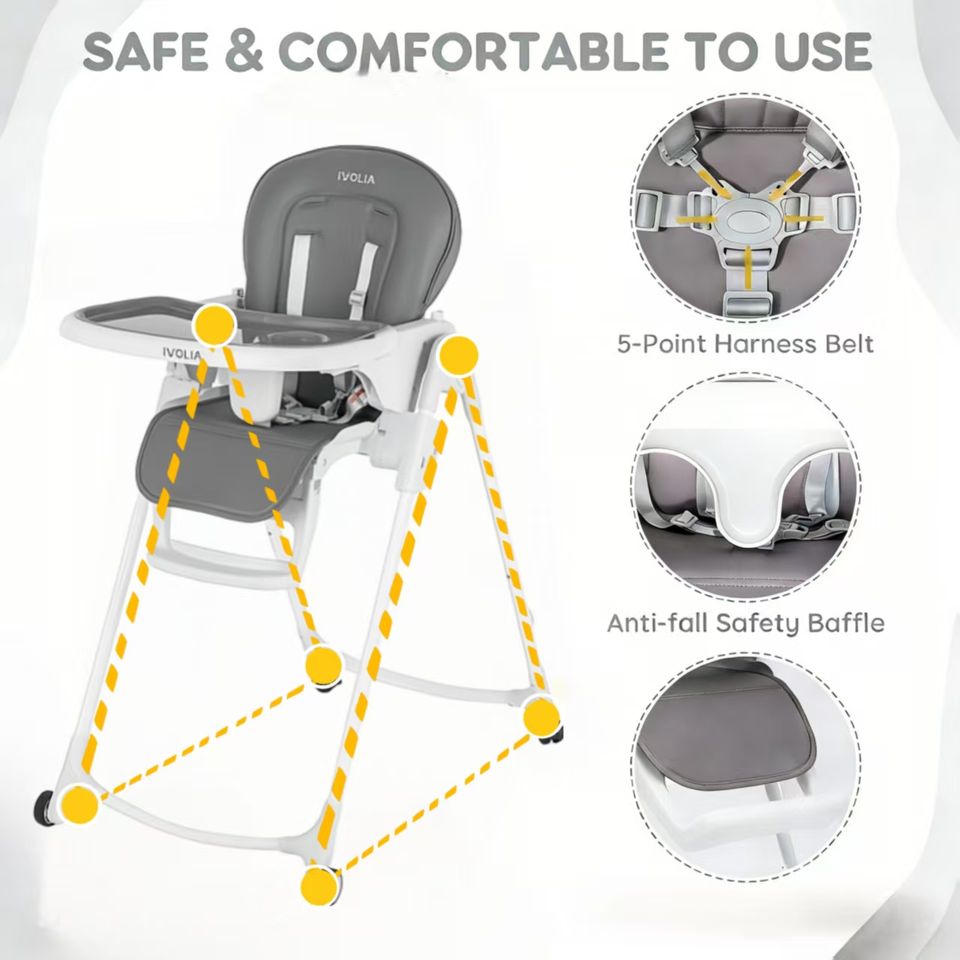 SAFE & COMFORTABLE TO USE

IVOLIA

IVOLIA

5-Point Harness Belt

Anti-fall Safety Baffle