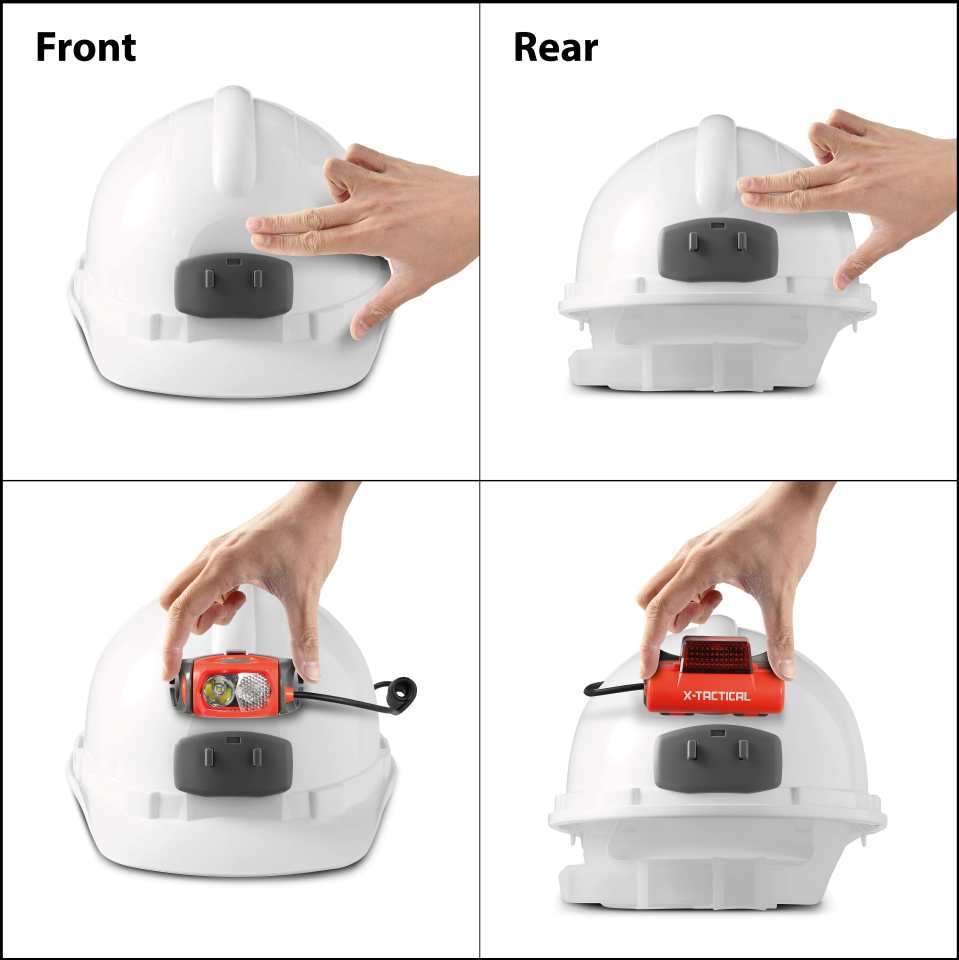 Front

Rear

X-TACTICAL