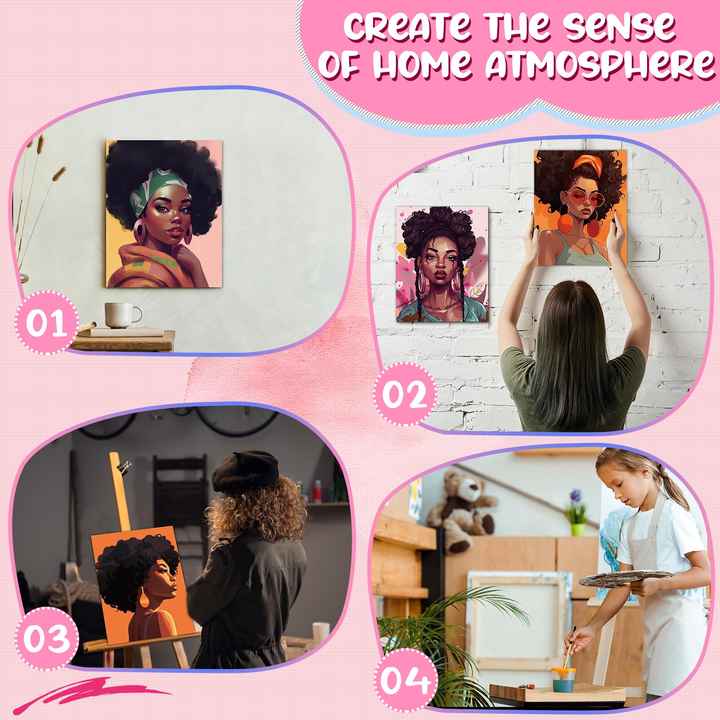 CREATE THE SENSE OF HOME ATMOSPHERE

01

02

03

04