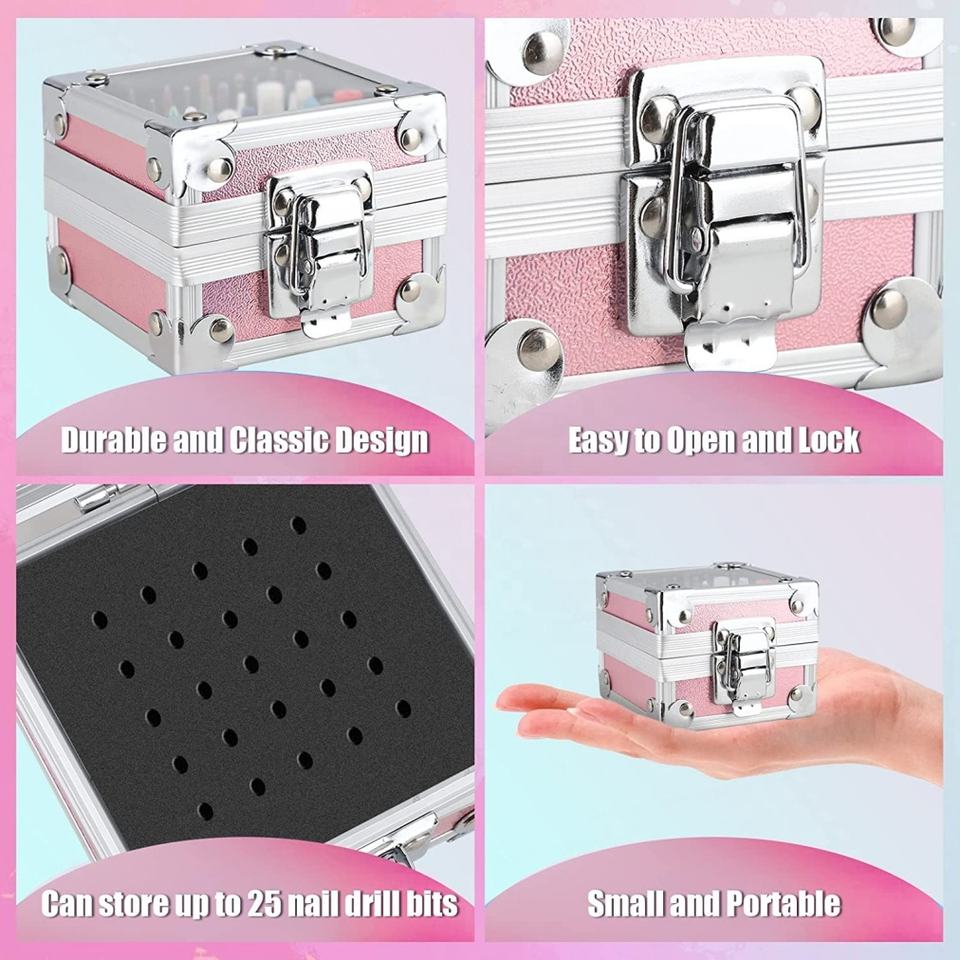 Durable and Classic Design

Easy to Open and Lock

Can store up to 25 nail drill bits

Small and Portable