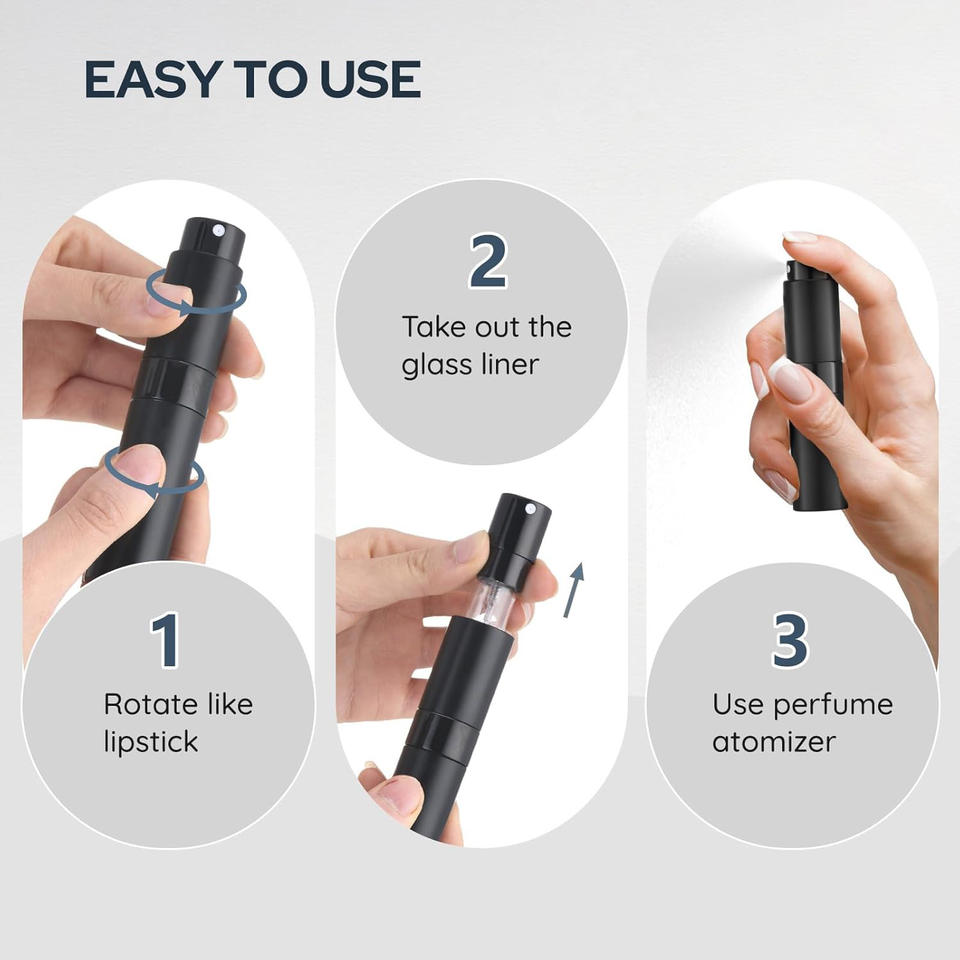 EASY TO USE

1
Rotate like lipstick

2
Take out the glass liner

3
Use perfume atomizer