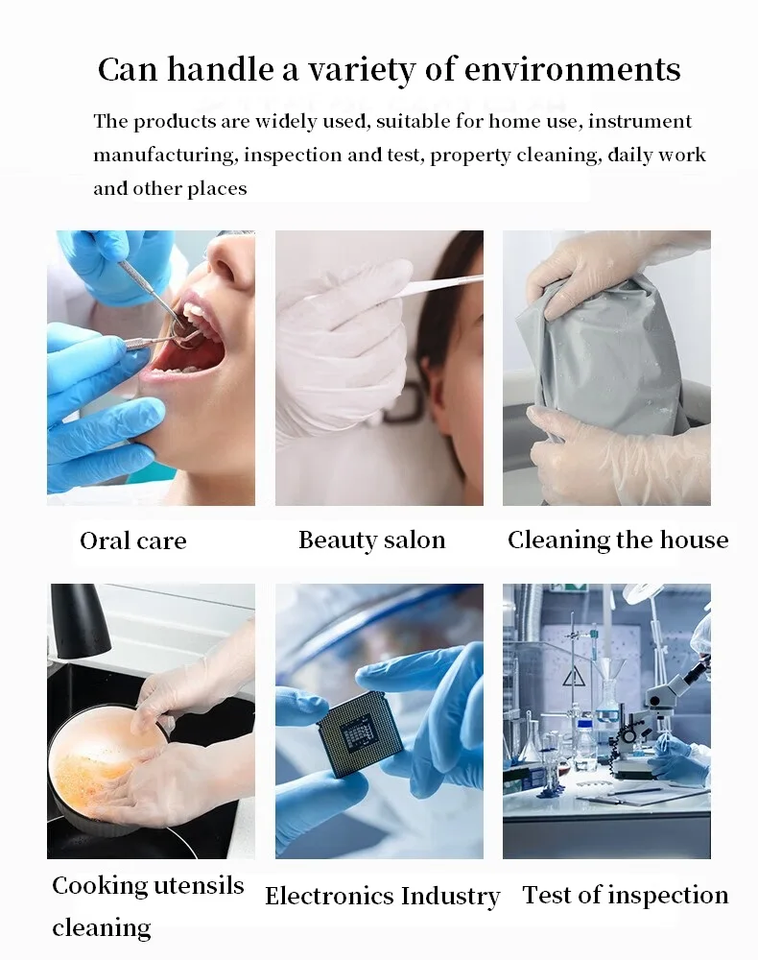 Can handle a variety of environments

The products are widely used, suitable for home use, instrument manufacturing, inspection and test, property cleaning, daily work and other places

Oral care

Beauty salon

Cleaning the house

Cooking utensils cleaning

Electronics Industry

Test of inspection