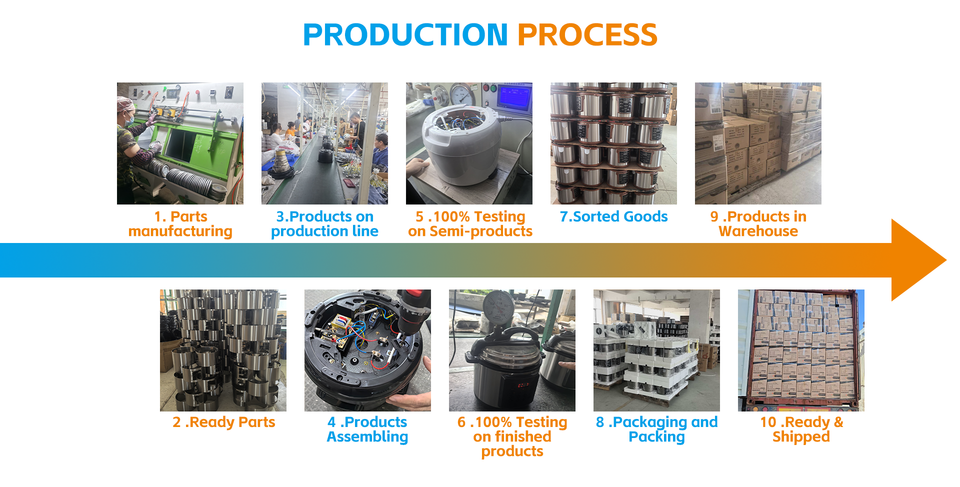 PRODUCTION PROCESS

1. Parts manufacturing

3.Products on production line

5 .100% Testing on Semi-products

7.Sorted Goods

9 .Products in Warehouse

2 .Ready Parts

4 .Products Assembling

6 .100% Testing on finished products

8 .Packaging and Packing

10 .Ready & Shipped