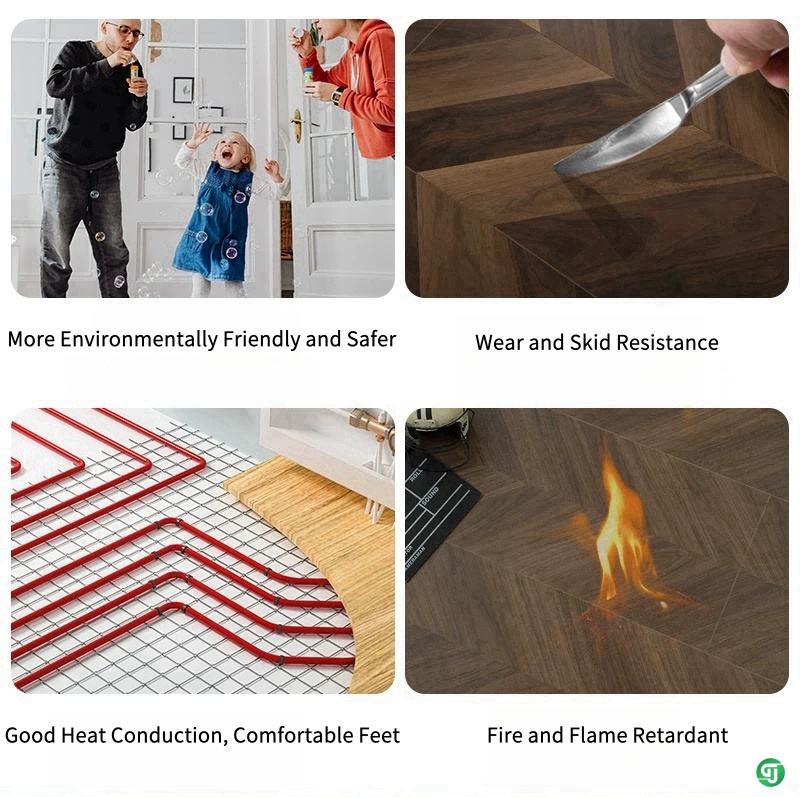 More Environmentally Friendly and Safer

Wear and Skid Resistance

Good Heat Conduction, Comfortable Feet

Fire and Flame Retardant