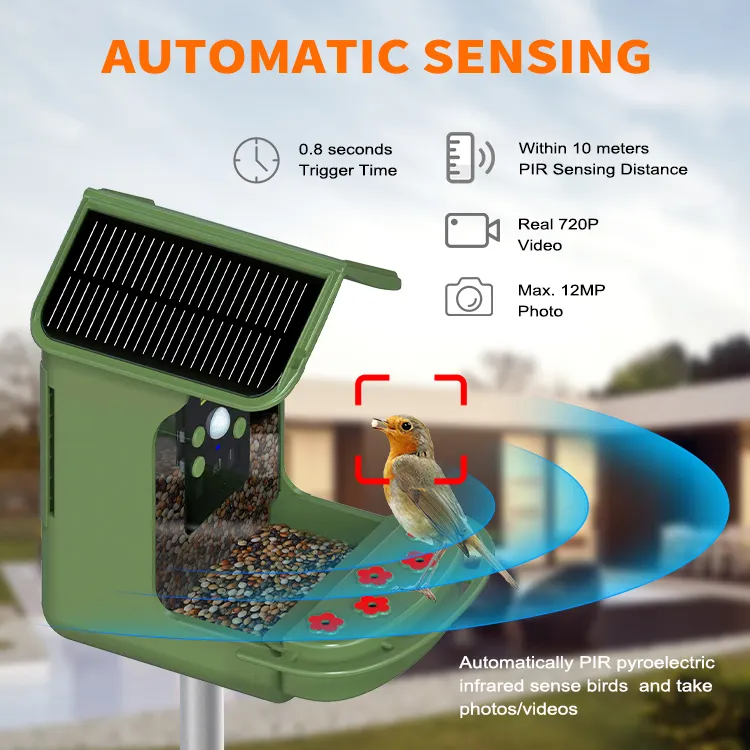 AUTOMATIC SENSING

0.8 seconds
Trigger Time

Within 10 meters
PIR Sensing Distance

Real 720P
Video

Max. 12MP
Photo

Automatically PIR pyroelectric infrared sense birds and take photos/videos