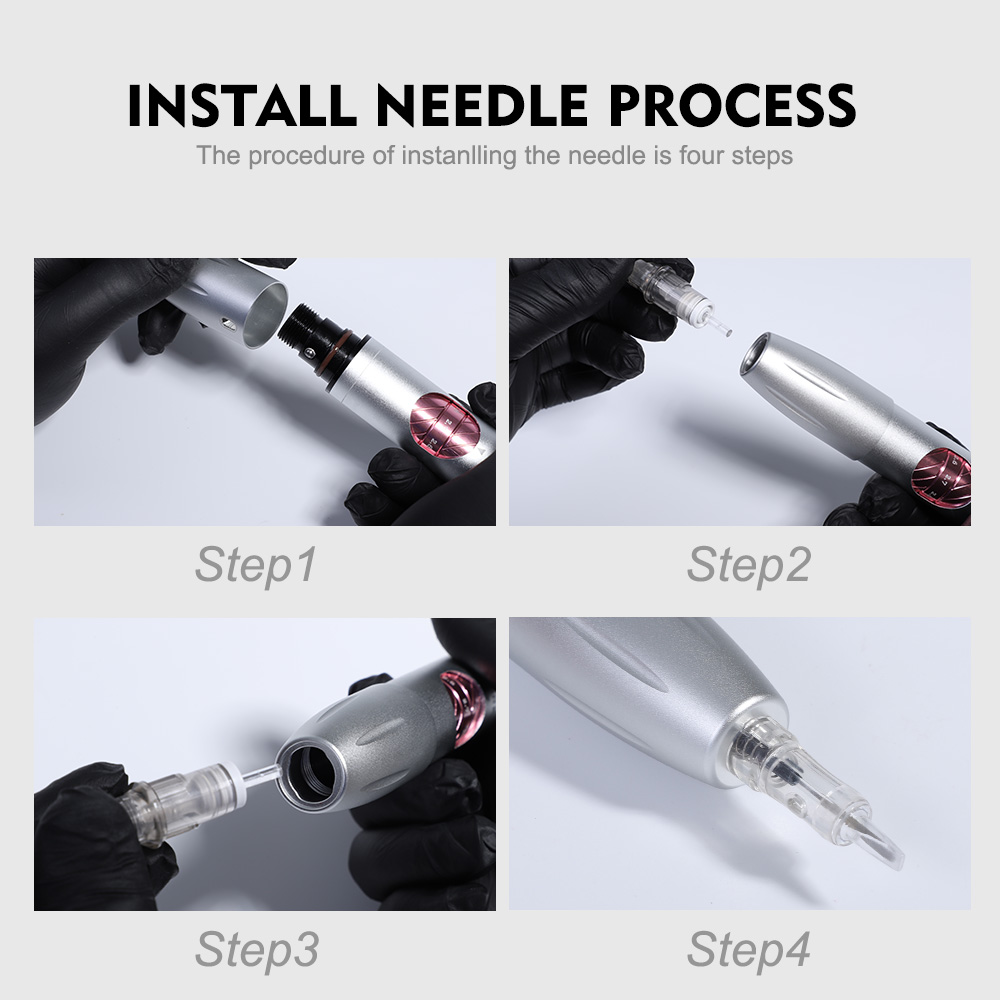 INSTALL NEEDLE PROCESS
The procedure of instanlling the needle is four steps

Step1

Step2

Step3

Step4