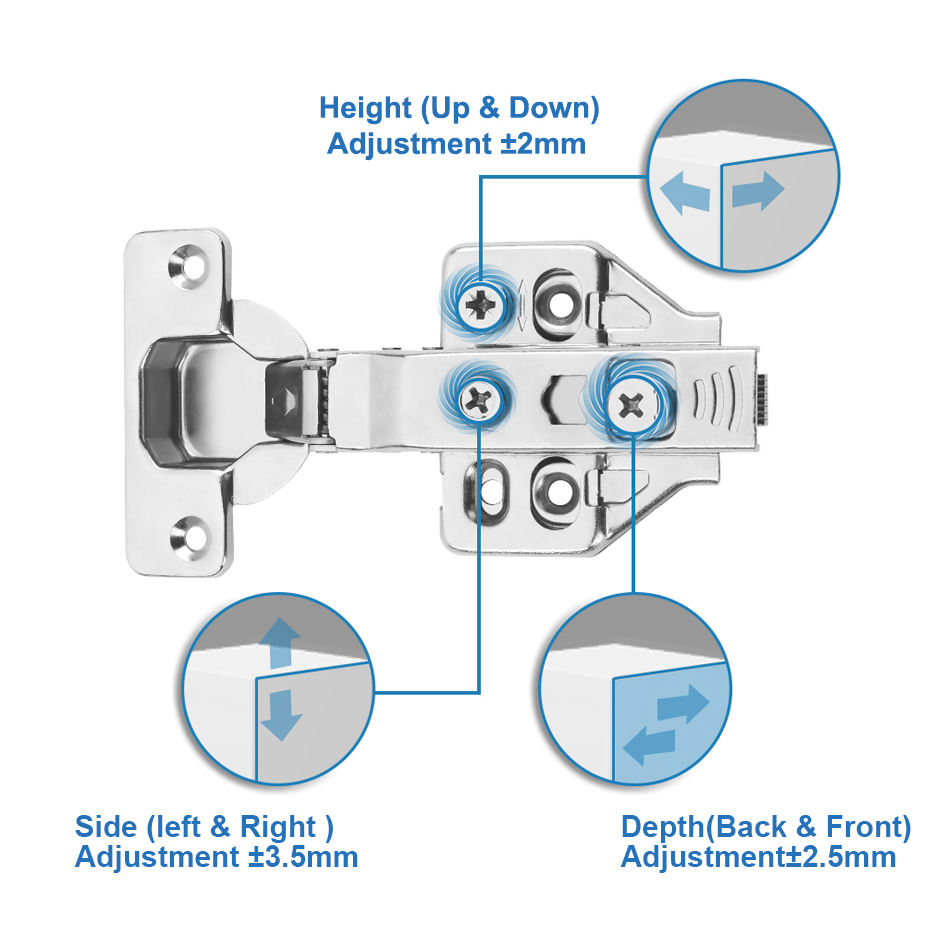 Height (Up & Down)
Adjustment ±2mm

Side (left & Right )
Adjustment ±3.5mm

Depth(Back & Front)
Adjustment±2.5mm