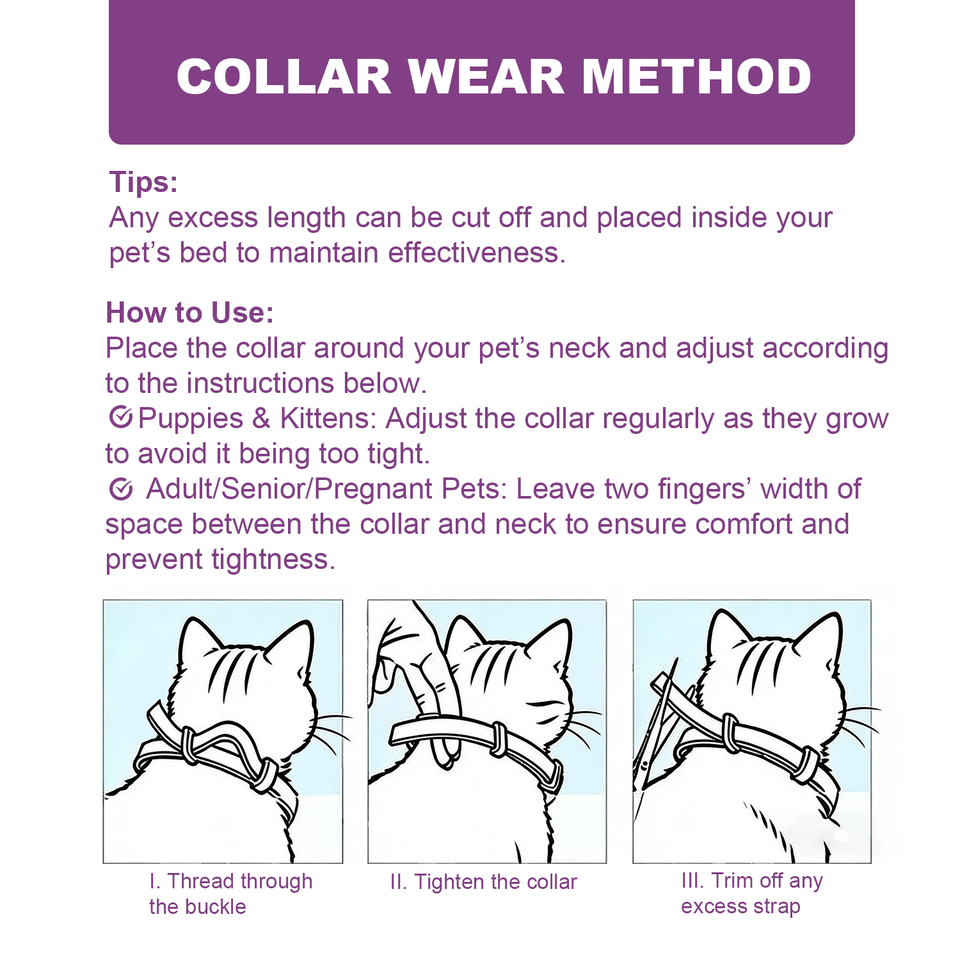 COLLAR WEAR METHOD

Tips:
Any excess length can be cut off and placed inside your pet's bed to maintain effectiveness.

How to Use:
Place the collar around your pet's neck and adjust according to the instructions below.
Puppies & Kittens: Adjust the collar regularly as they grow to avoid it being too tight.
Adult/Senior/Pregnant Pets: Leave two fingers' width of space between the collar and neck to ensure comfort and prevent tightness.

I. Thread through the buckle

II. Tighten the collar

III. Trim off any excess strap