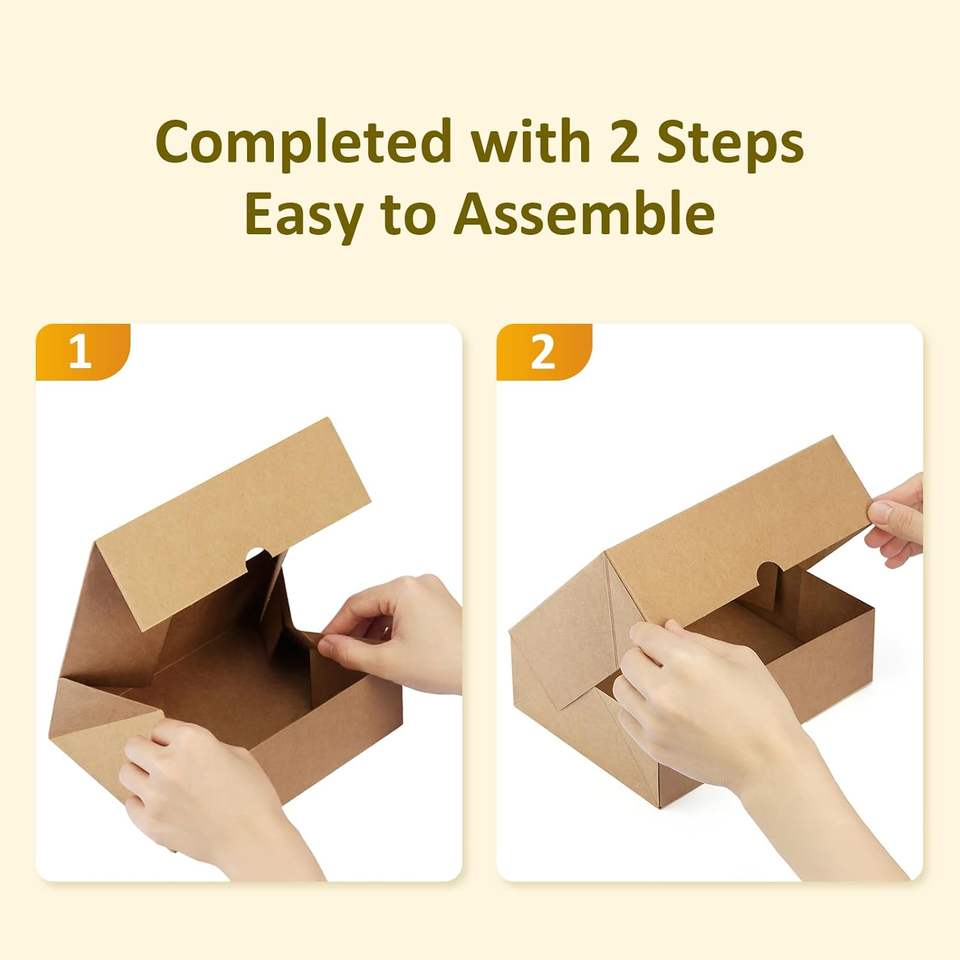 Completed with 2 Steps
Easy to Assemble

1

2