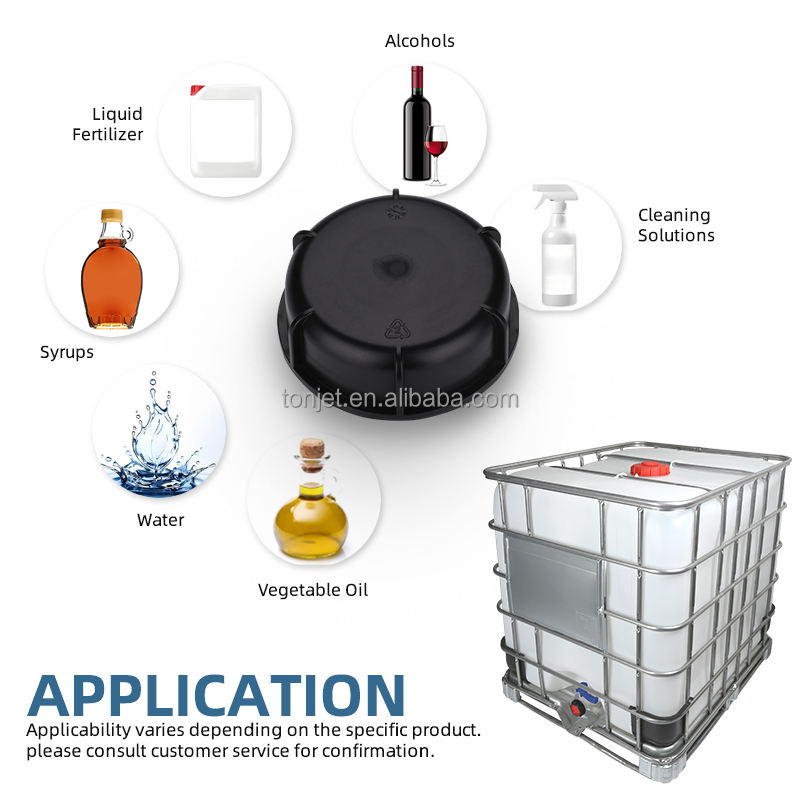 Alcohols

Liquid Fertilizer

Cleaning Solutions

Syrups

tonjet.en.alibaba.com

Water

Vegetable Oil

APPLICATION
Applicability varies depending on the specific product. please consult customer service for confirmation.