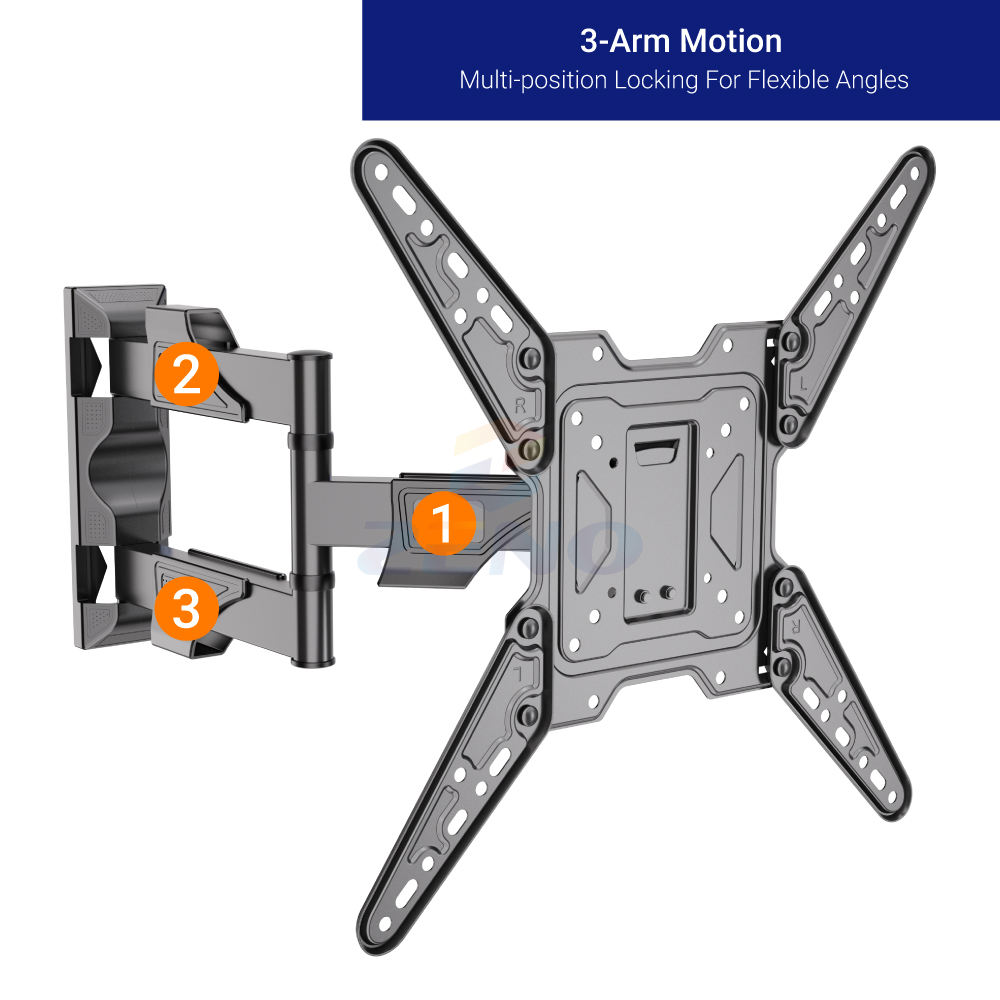 3-Arm Motion
Multi-position Locking For Flexible Angles

2
1
3

R
L
L
R