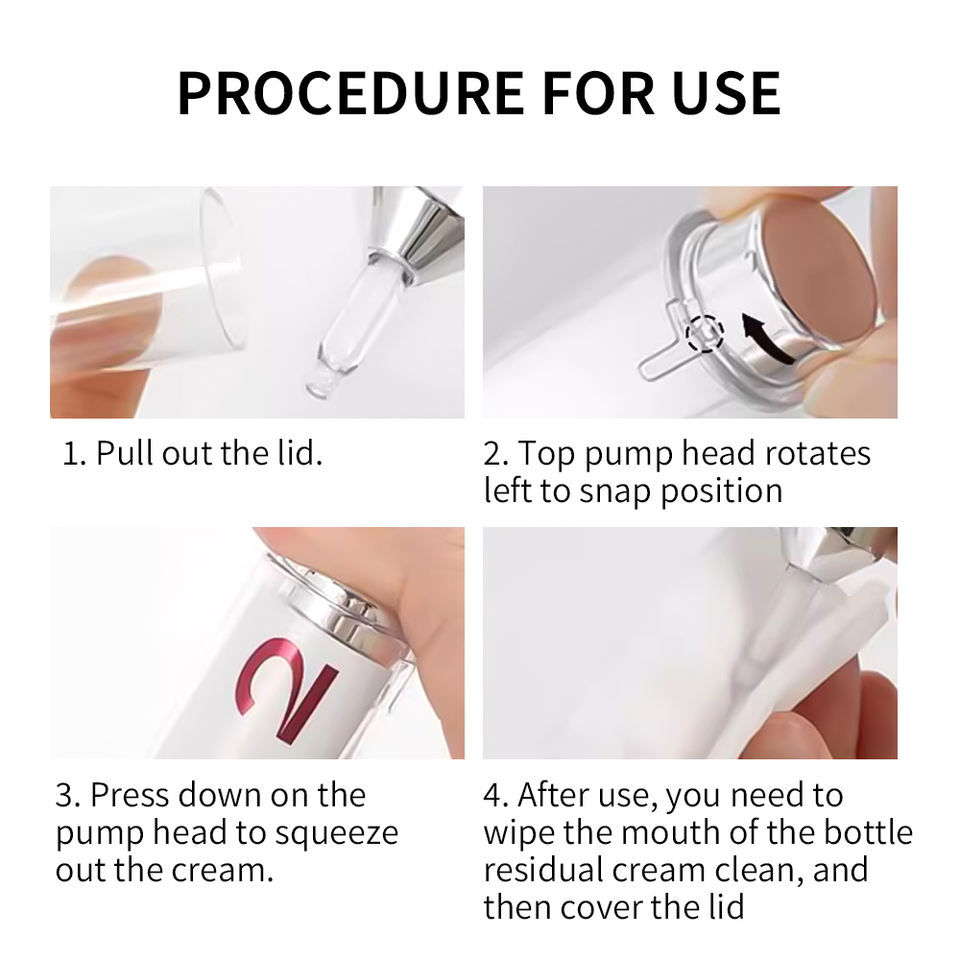 PROCEDURE FOR USE

1. Pull out the lid.

2. Top pump head rotates left to snap position

2

3. Press down on the pump head to squeeze out the cream.

4. After use, you need to wipe the mouth of the bottle residual cream clean, and then cover the lid