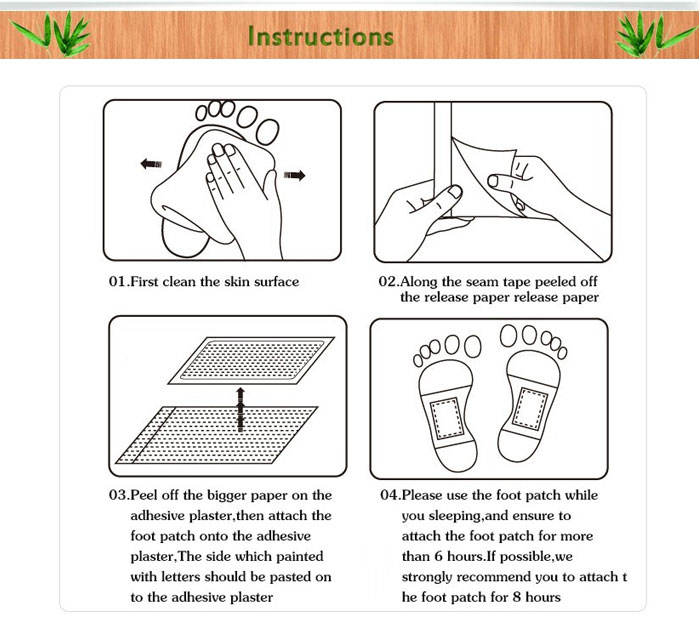 Instructions

01.First clean the skin surface

02.Along the seam tape peeled off the release paper release paper

03.Peel off the bigger paper on the adhesive plaster,then attach the foot patch onto the adhesive plaster,The side which painted with letters should be pasted on to the adhesive plaster

04.Please use the foot patch while you sleeping,and ensure to attach the foot patch for more than 6 hours.If possible,we strongly recommend you to attach t he foot patch for 8 hours