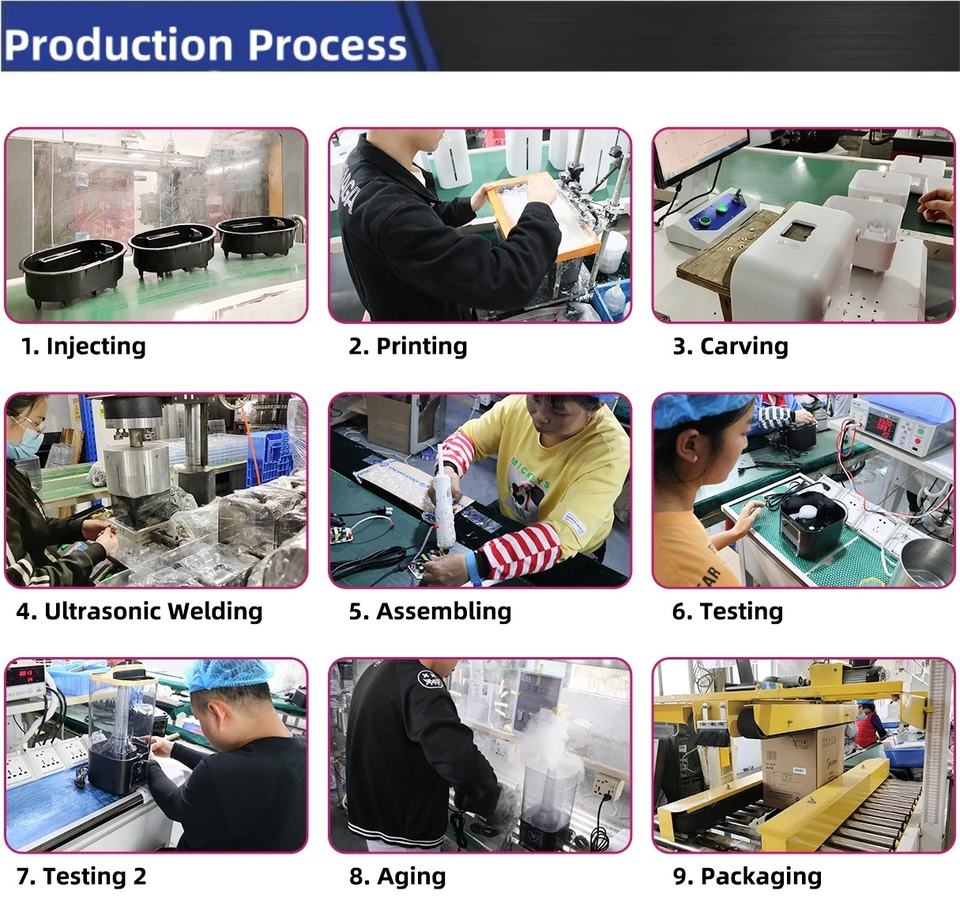 Production Process

1. Injecting

2. Printing

3. Carving

4. Ultrasonic Welding

5. Assembling

6. Testing

7. Testing 2

8. Aging

9. Packaging