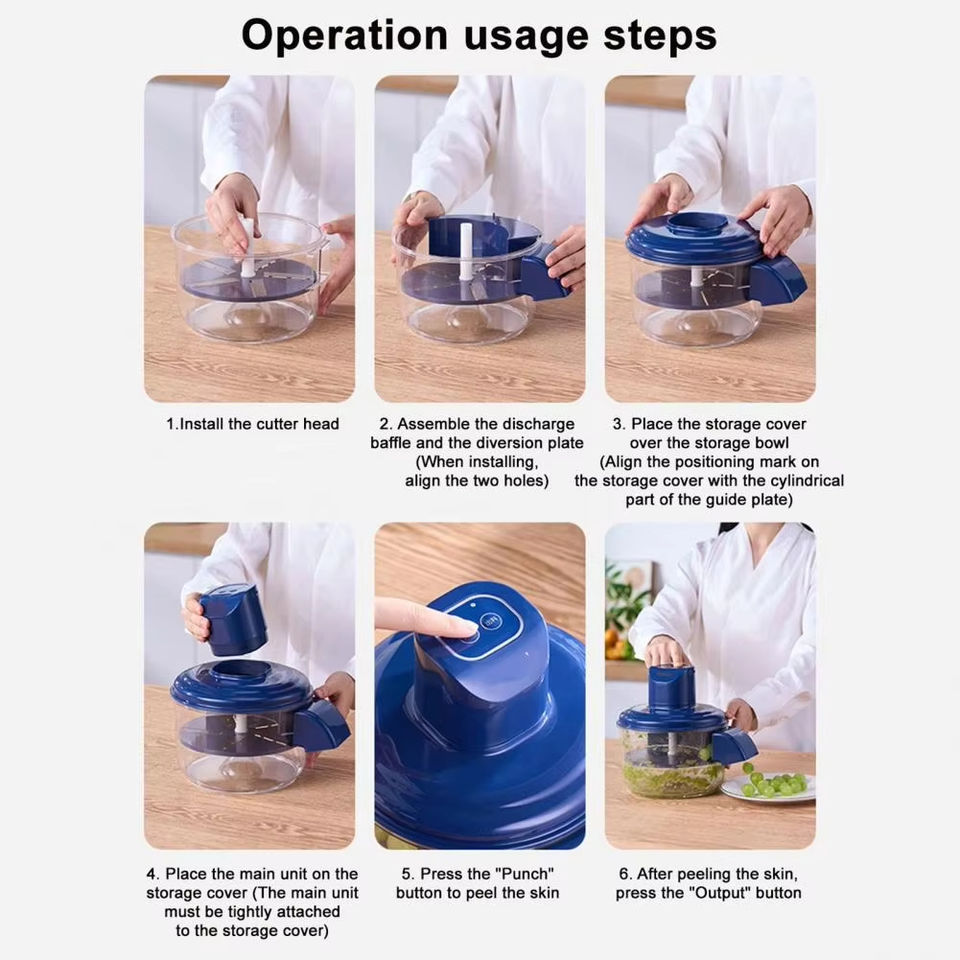 Operation usage steps

1.Install the cutter head

2. Assemble the discharge baffle and the diversion plate (When installing, align the two holes)

3. Place the storage cover over the storage bowl (Align the positioning mark on the storage cover with the cylindrical part of the guide plate)

4. Place the main unit on the storage cover (The main unit must be tightly attached to the storage cover)

5. Press the "Punch" button to peel the skin

6. After peeling the skin, press the "Output" button