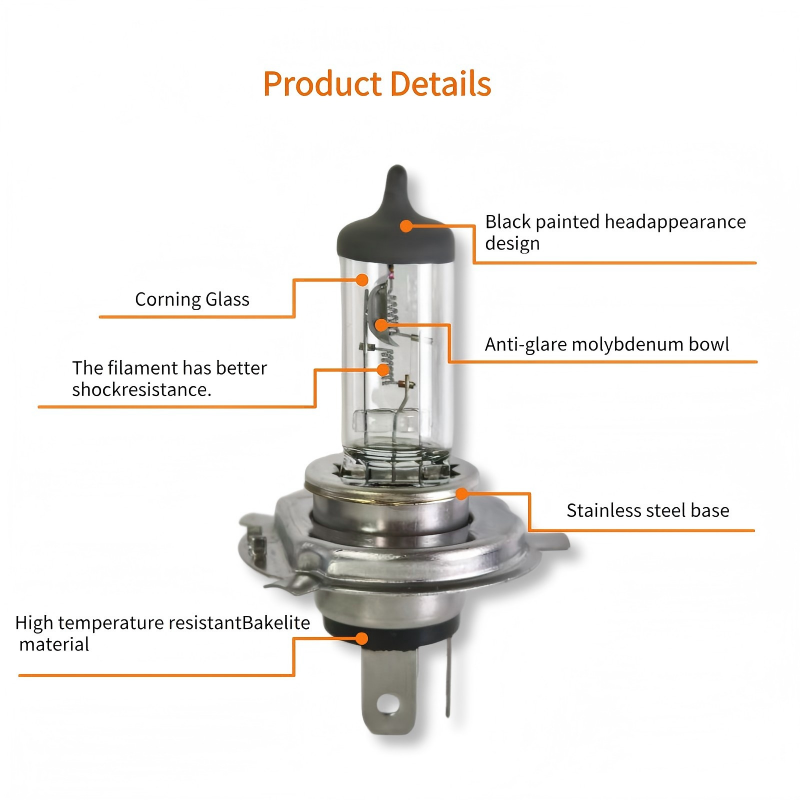 Product Details

Black painted headappearance design

Corning Glass

Anti-glare molybdenum bowl

The filament has better shockresistance.

Stainless steel base

High temperature resistantBakelite material