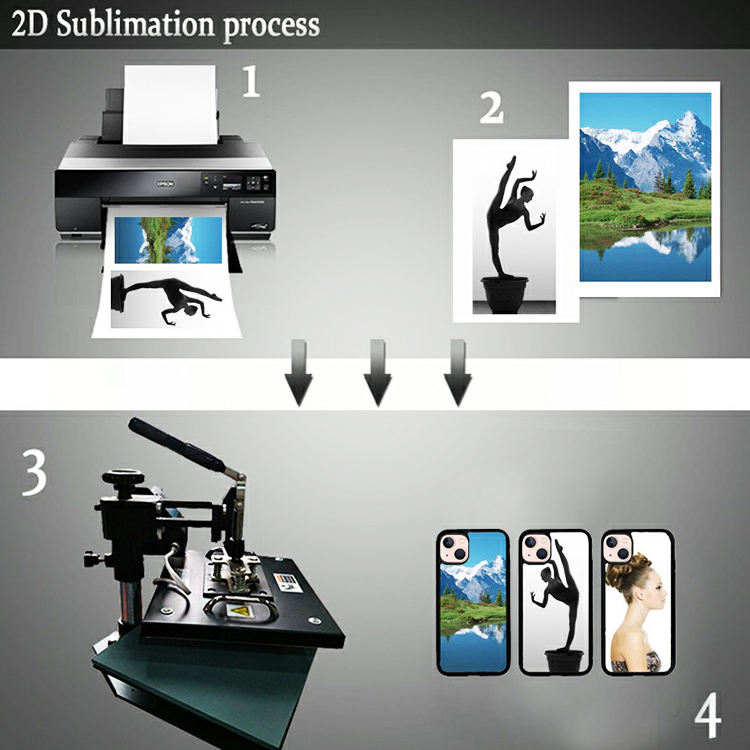 2D Sublimation process

1

EPSON

2

3

4