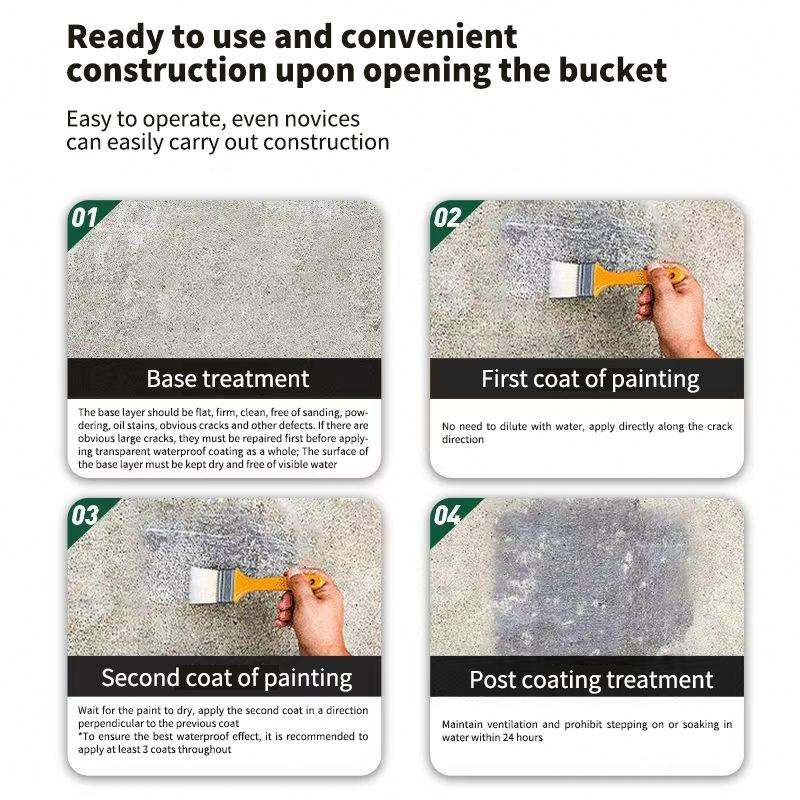 Ready to use and convenient construction upon opening the bucket

Easy to operate, even novices can easily carry out construction

01

Base treatment

The base layer should be flat, firm, clean, free of sanding, powdering, oil stains, obvious cracks and other defects. If there are obvious large cracks, they must be repaired first before applying transparent waterproof coating as a whole; The surface of the base layer must be kept dry and free of visible water

02

First coat of painting

No need to dilute with water, apply directly along the crack direction

03

Second coat of painting

Wait for the paint to dry, apply the second coat in a direction perpendicular to the previous coat
*To ensure the best waterproof effect, it is recommended to apply at least 3 coats throughout

04

Post coating treatment

Maintain ventilation and prohibit stepping on or soaking in water within 24 hours