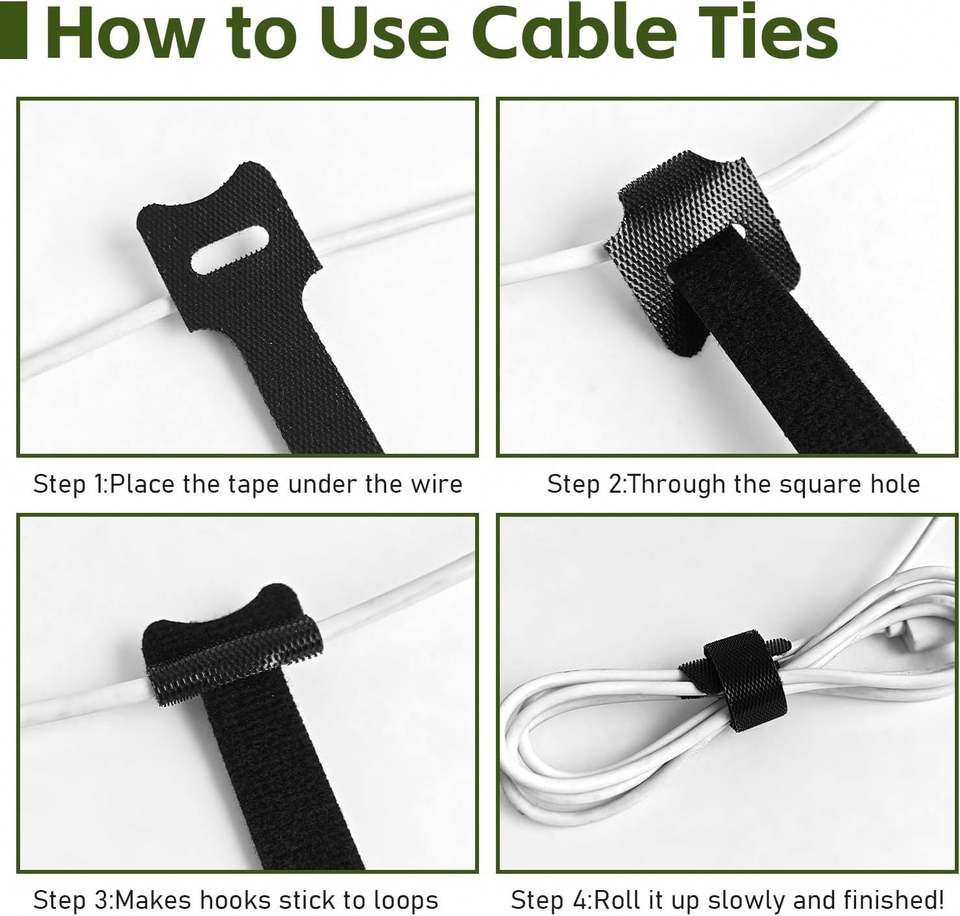 How to Use Cable Ties

Step 1:Place the tape under the wire

Step 2:Through the square hole

Step 3:Makes hooks stick to loops

Step 4:Roll it up slowly and finished!