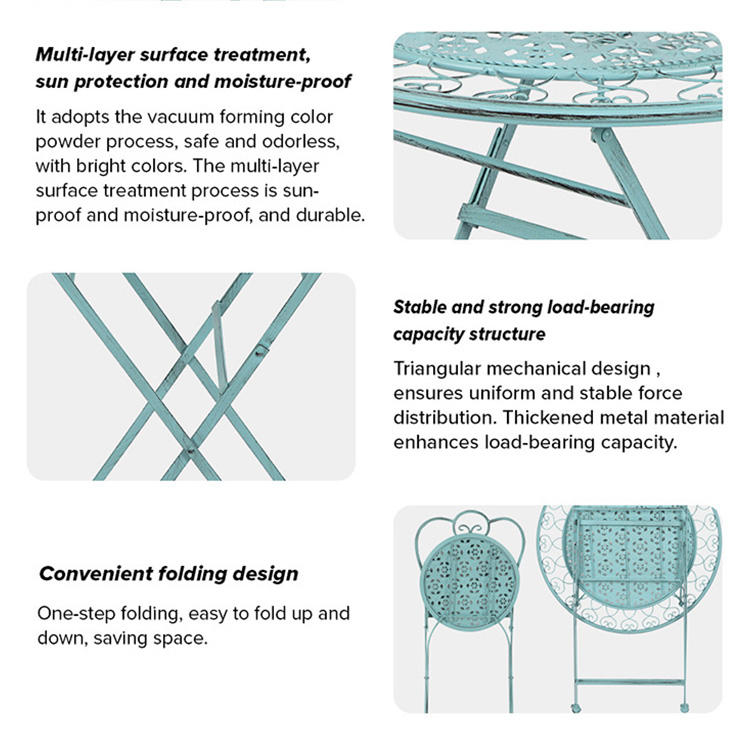 Multi-layer surface treatment, sun protection and moisture-proof

It adopts the vacuum forming color powder process, safe and odorless, with bright colors. The multi-layer surface treatment process is sun-proof and moisture-proof, and durable.

Stable and strong load-bearing capacity structure

Triangular mechanical design , ensures uniform and stable force distribution. Thickened metal material enhances load-bearing capacity.

Convenient folding design

One-step folding, easy to fold up and down, saving space.