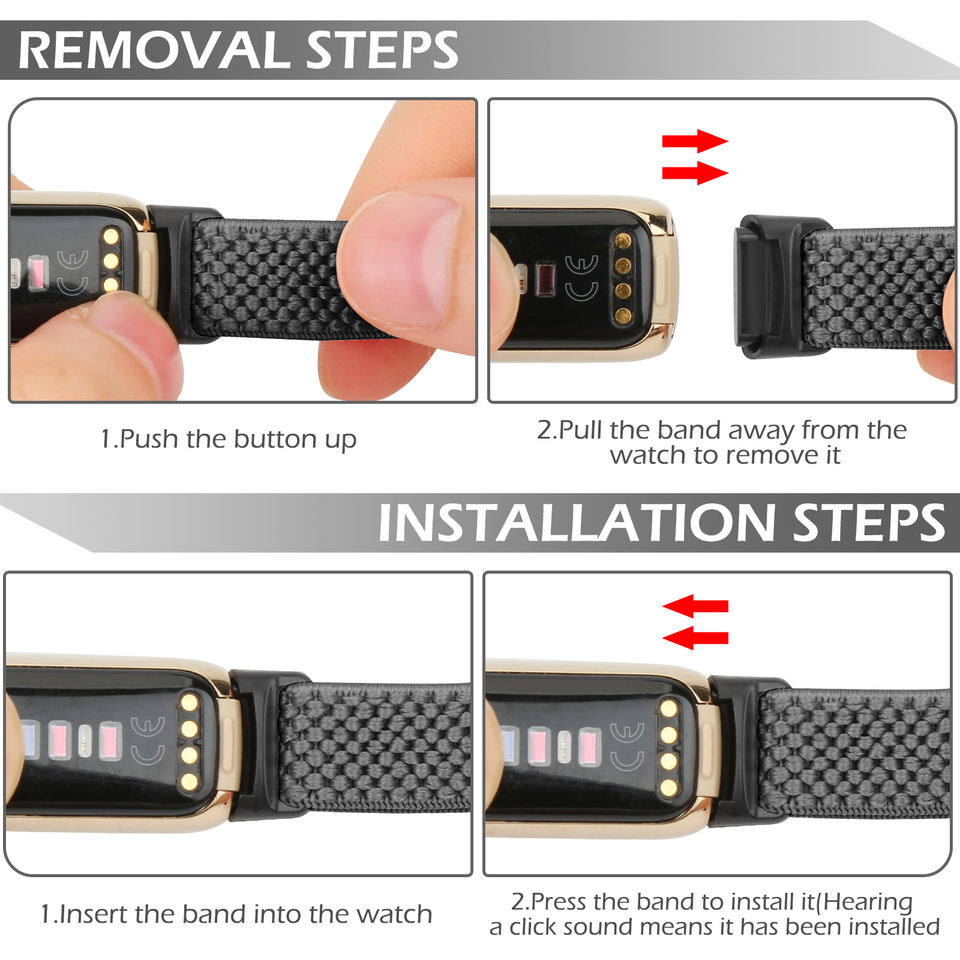 REMOVAL STEPS

1.Push the button up

2.Pull the band away from the watch to remove it

INSTALLATION STEPS

1.Insert the band into the watch

2.Press the band to install it(Hearing a click sound means it has been installed