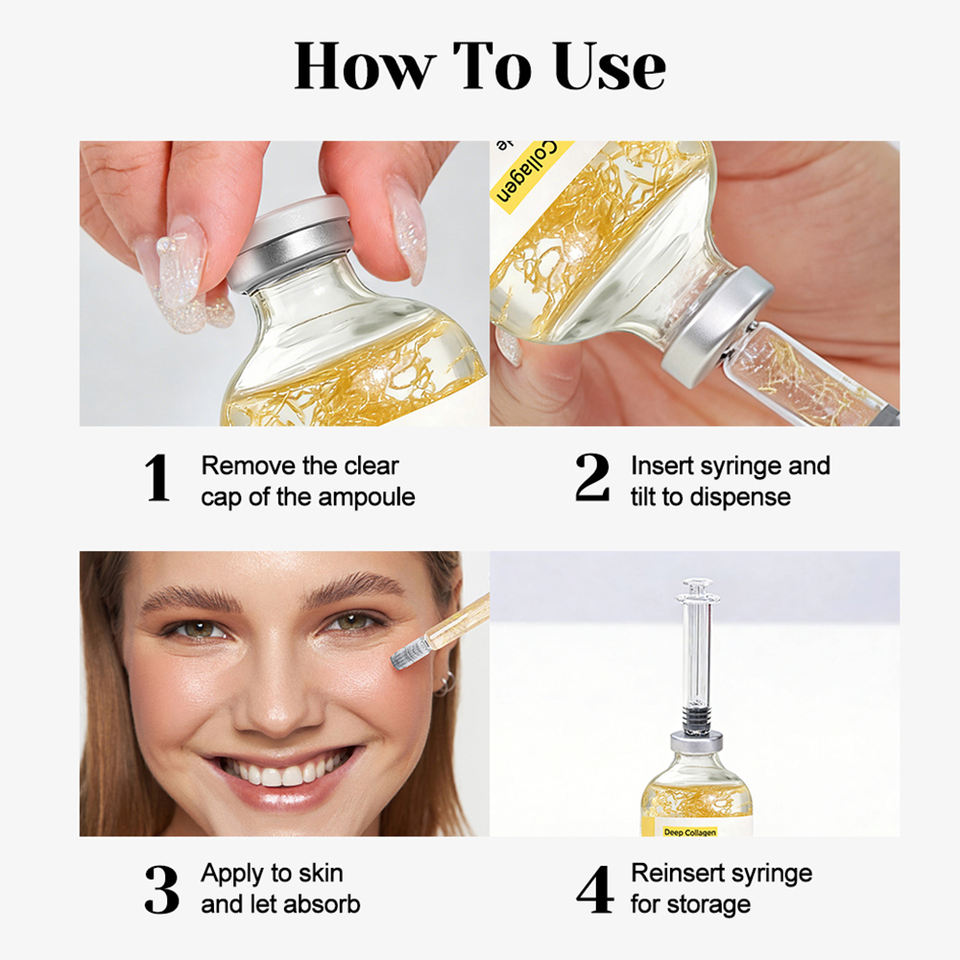 How To Use

Collagen

1 Remove the clear cap of the ampoule

2 Insert syringe and tilt to dispense

Deep Collagen

3 Apply to skin and let absorb

4 Reinsert syringe for storage