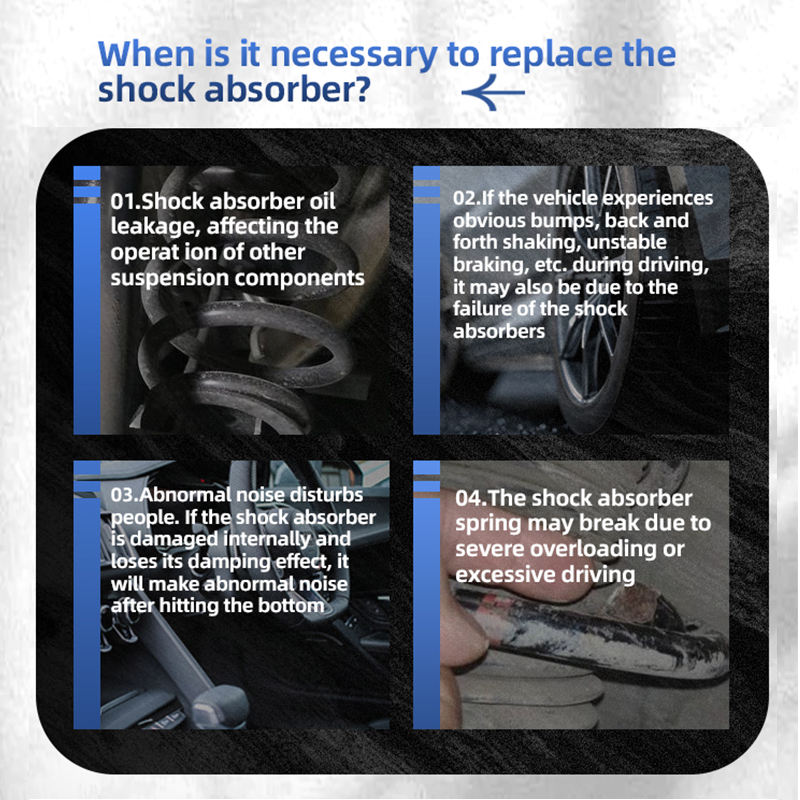 When is it necessary to replace the shock absorber?

01.Shock absorber oil leakage, affecting the operat ion of other suspension components

02.If the vehicle experiences obvious bumps, back and forth shaking, unstable braking, etc. during driving, it may also be due to the failure of the shock absorbers

03.Abnormal noise disturbs people. If the shock absorber is damaged internally and loses its damping effect, it will make abnormal noise after hitting the bottom

04.The shock absorber spring may break due to severe overloading or excessive driving